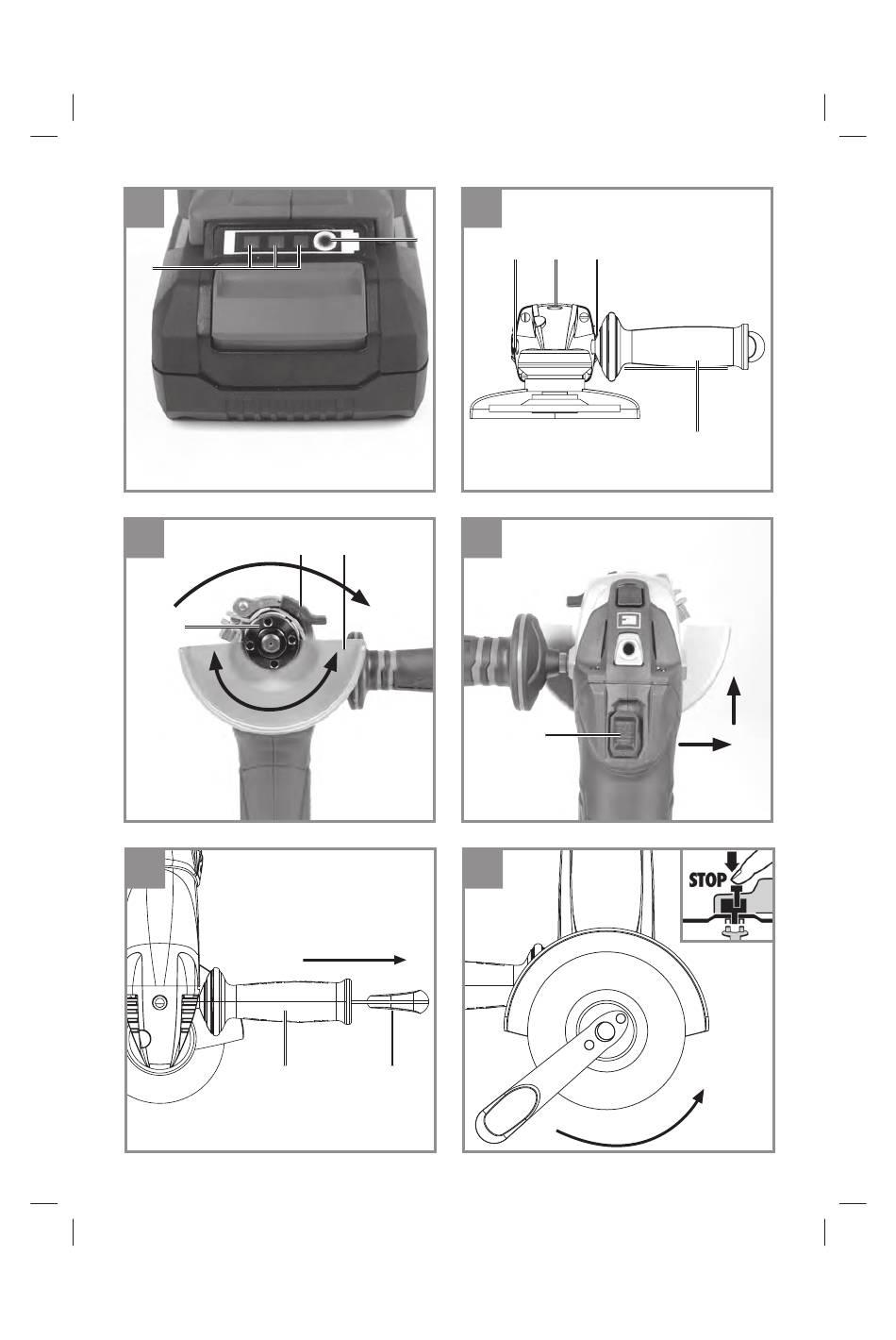 STOP