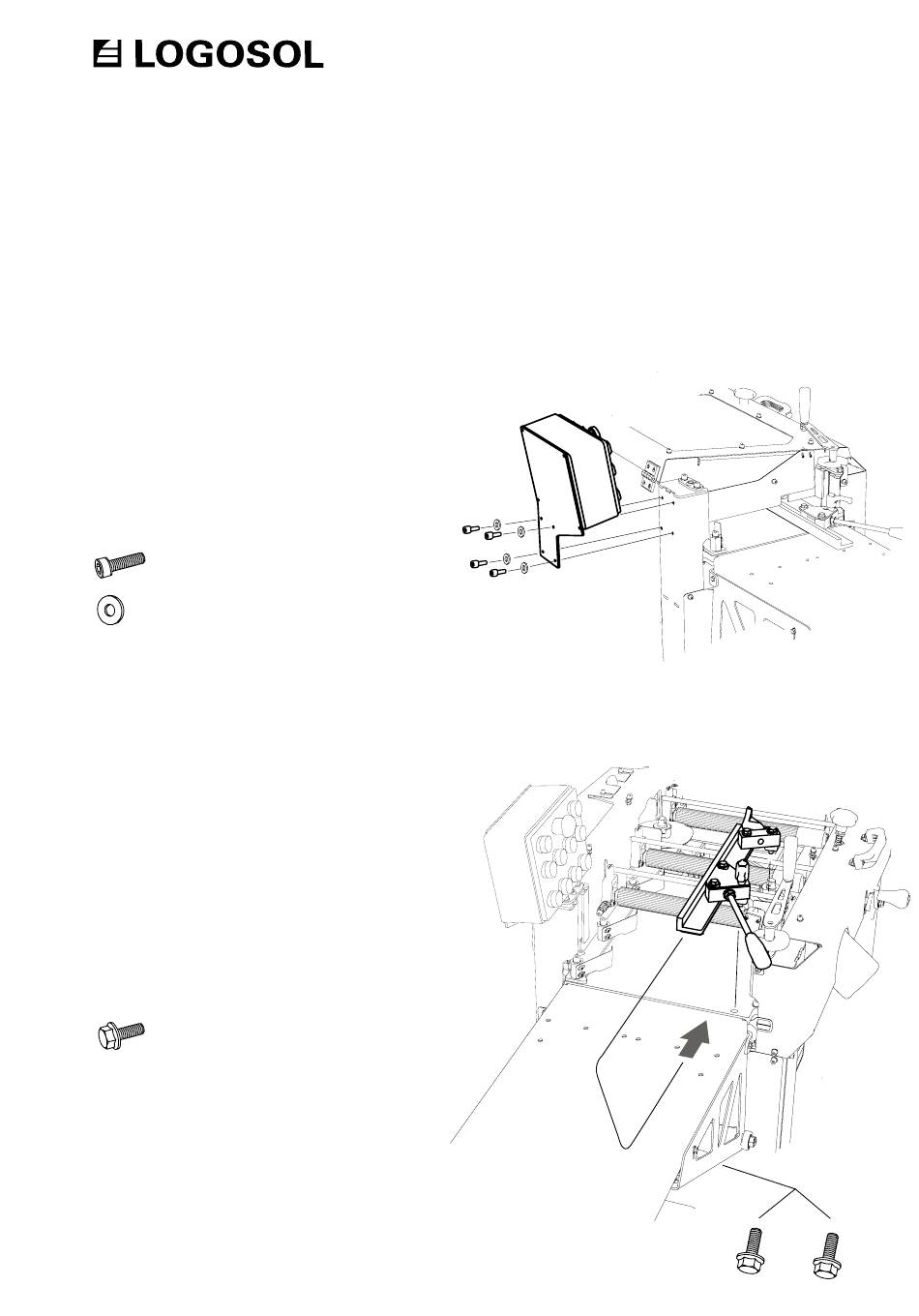 LOGOSOL