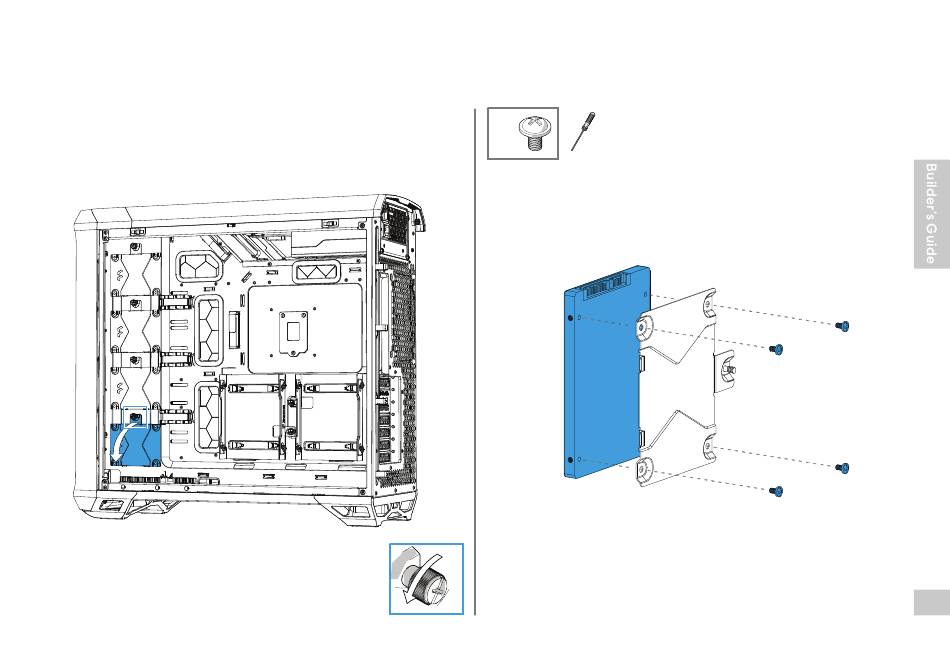 Builder's Guide