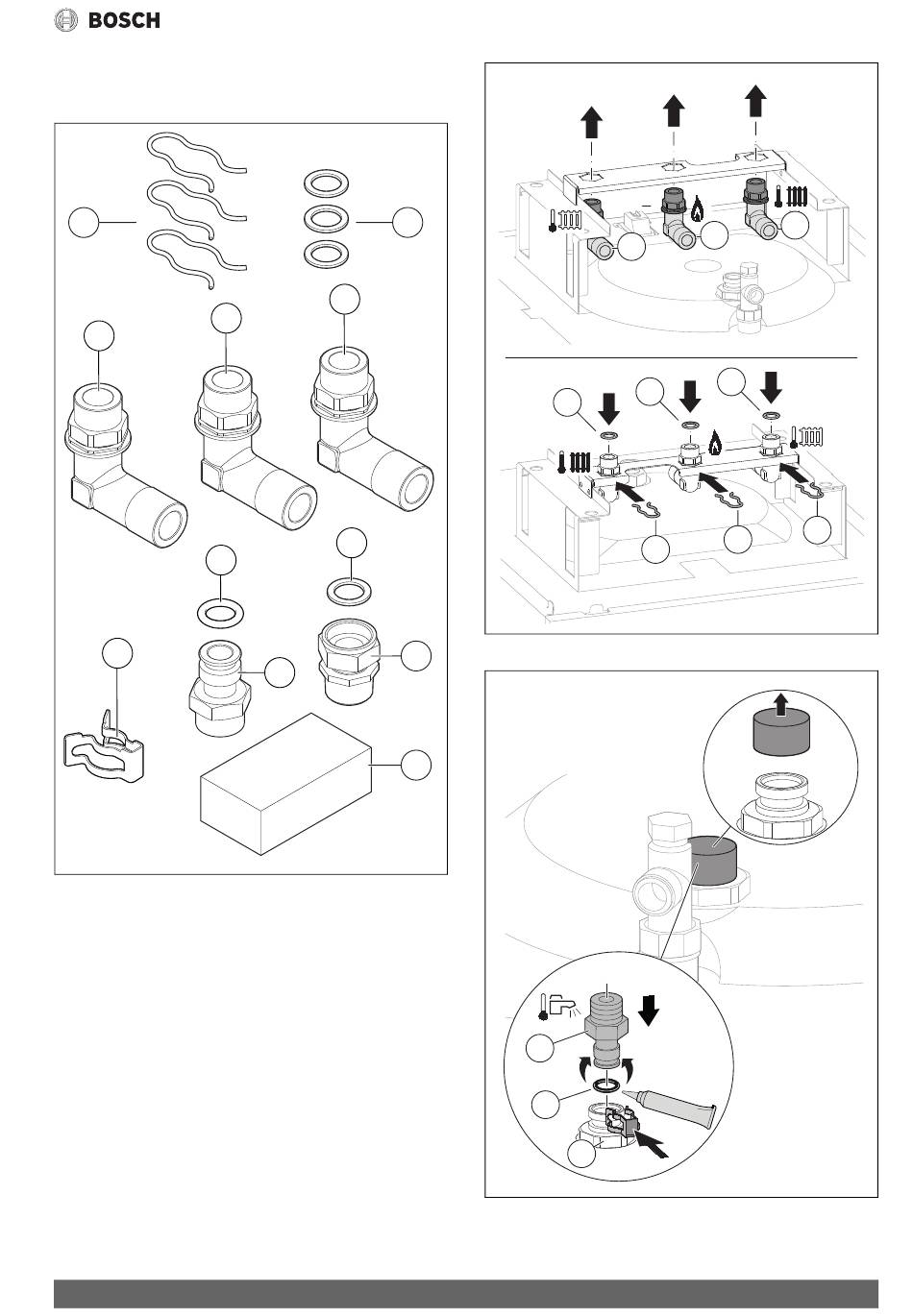 BOSCH