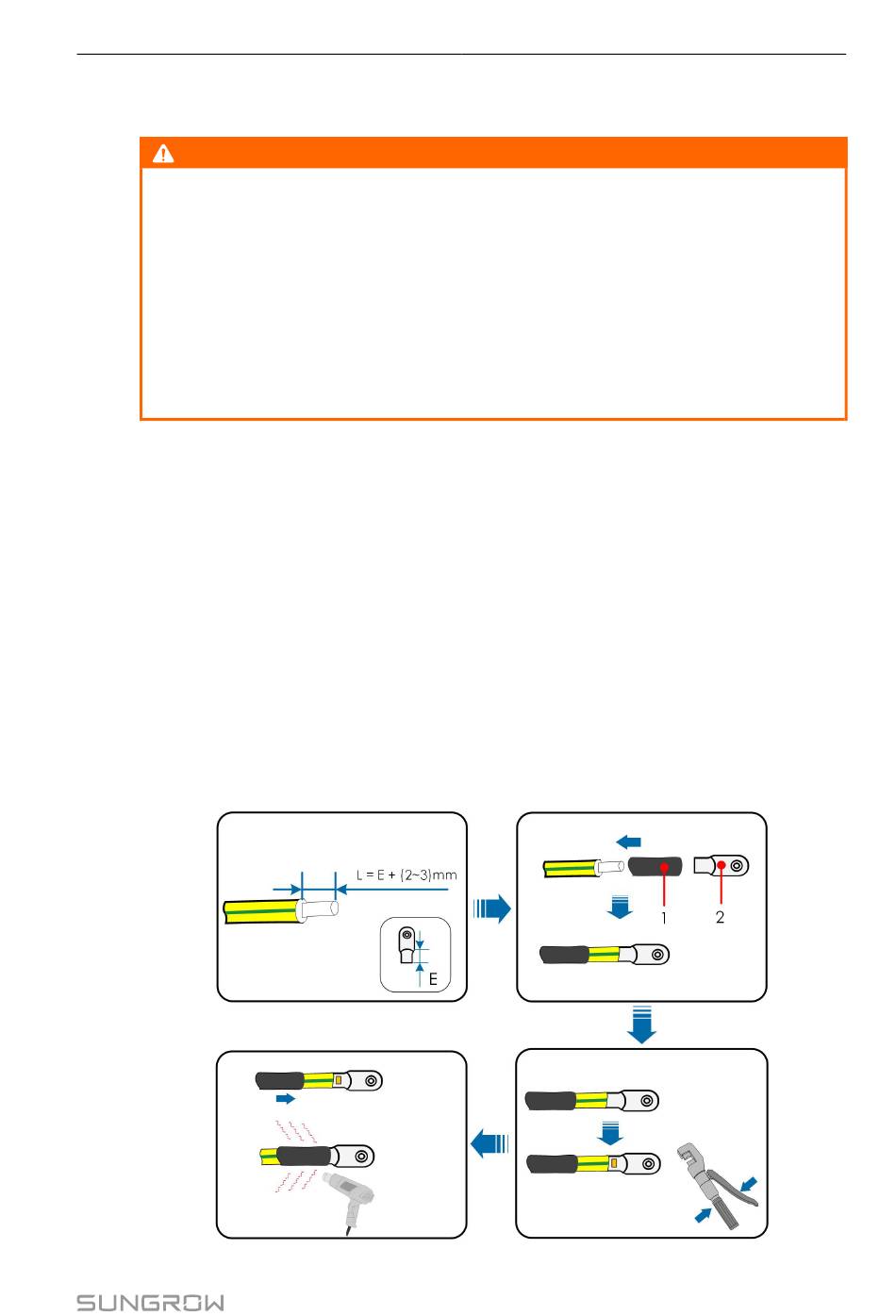 L = E + (2~3)mm

E

1

2

SUNGROW