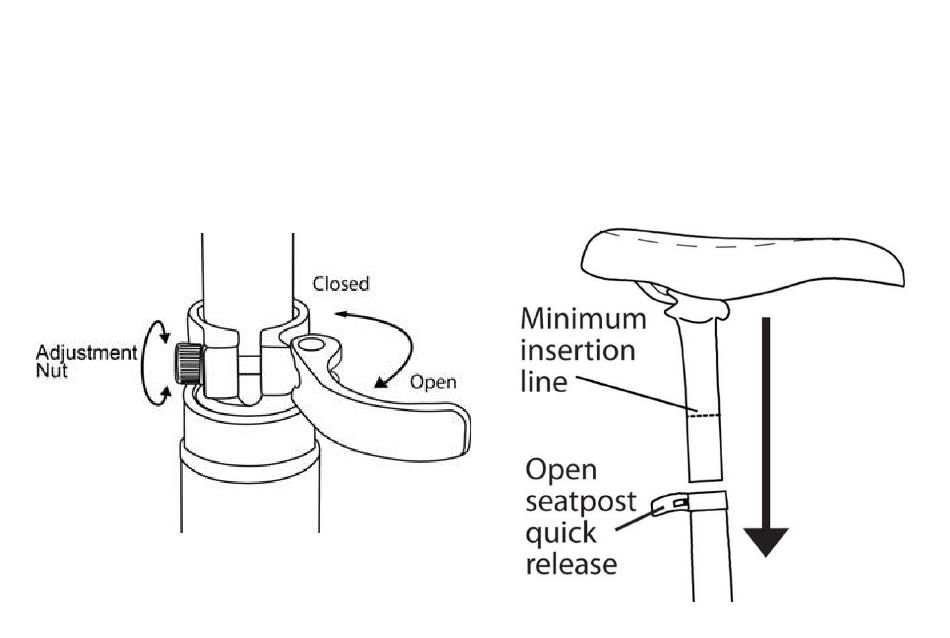 Closed

Adjustment Nut

Open

Minimum insertion line

Open seatpost quick release