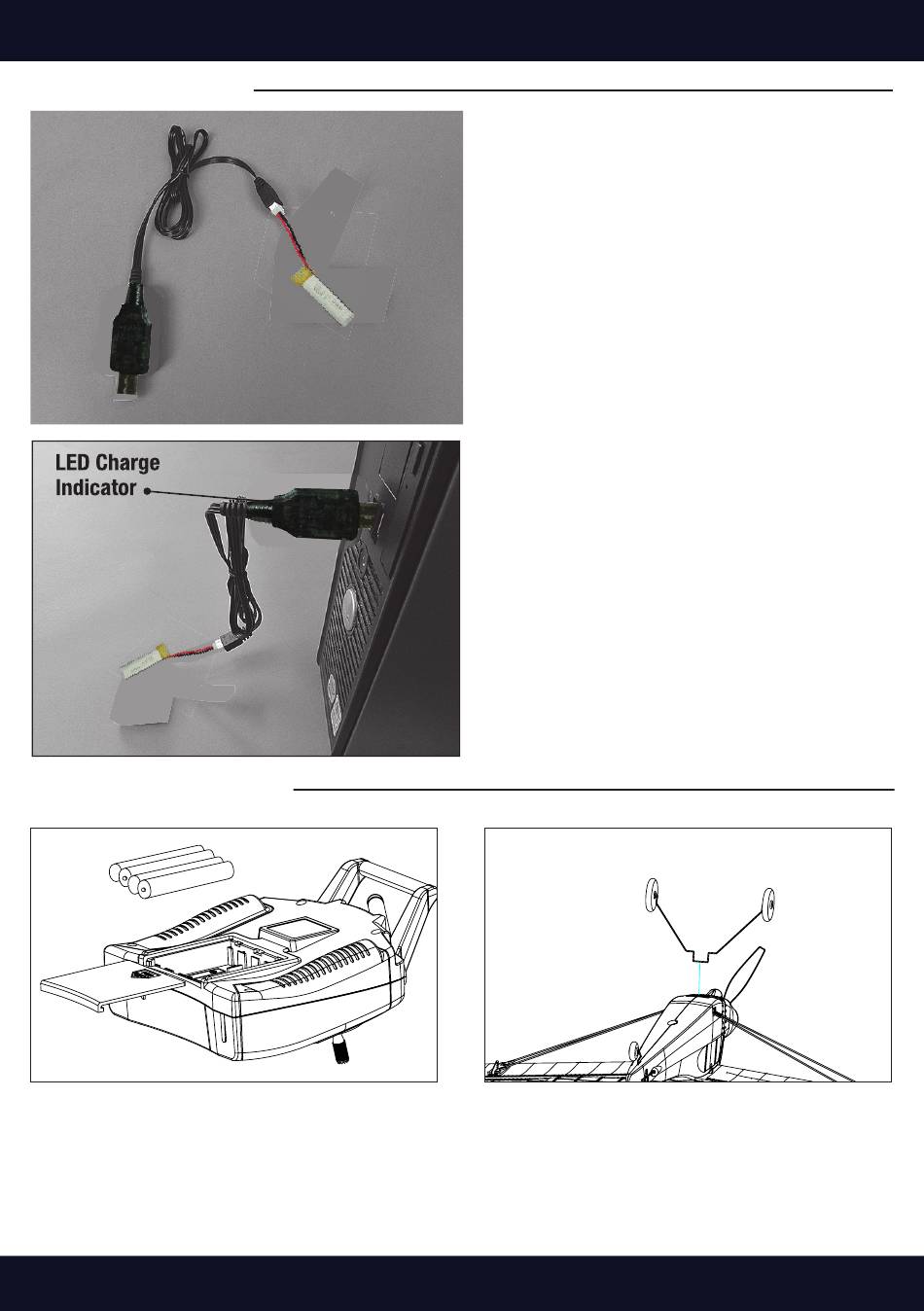 LED Charge
Indicator