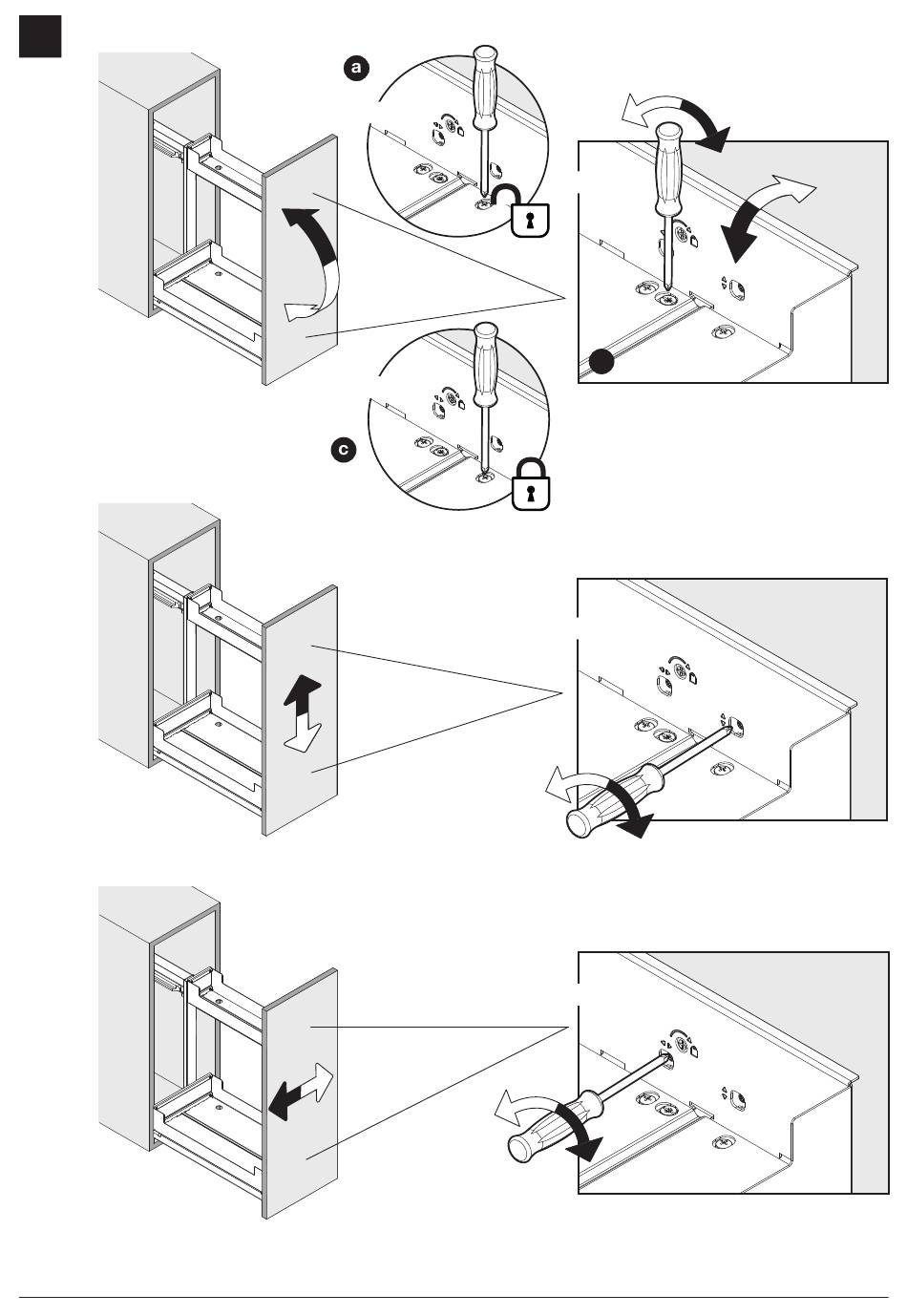 a

c