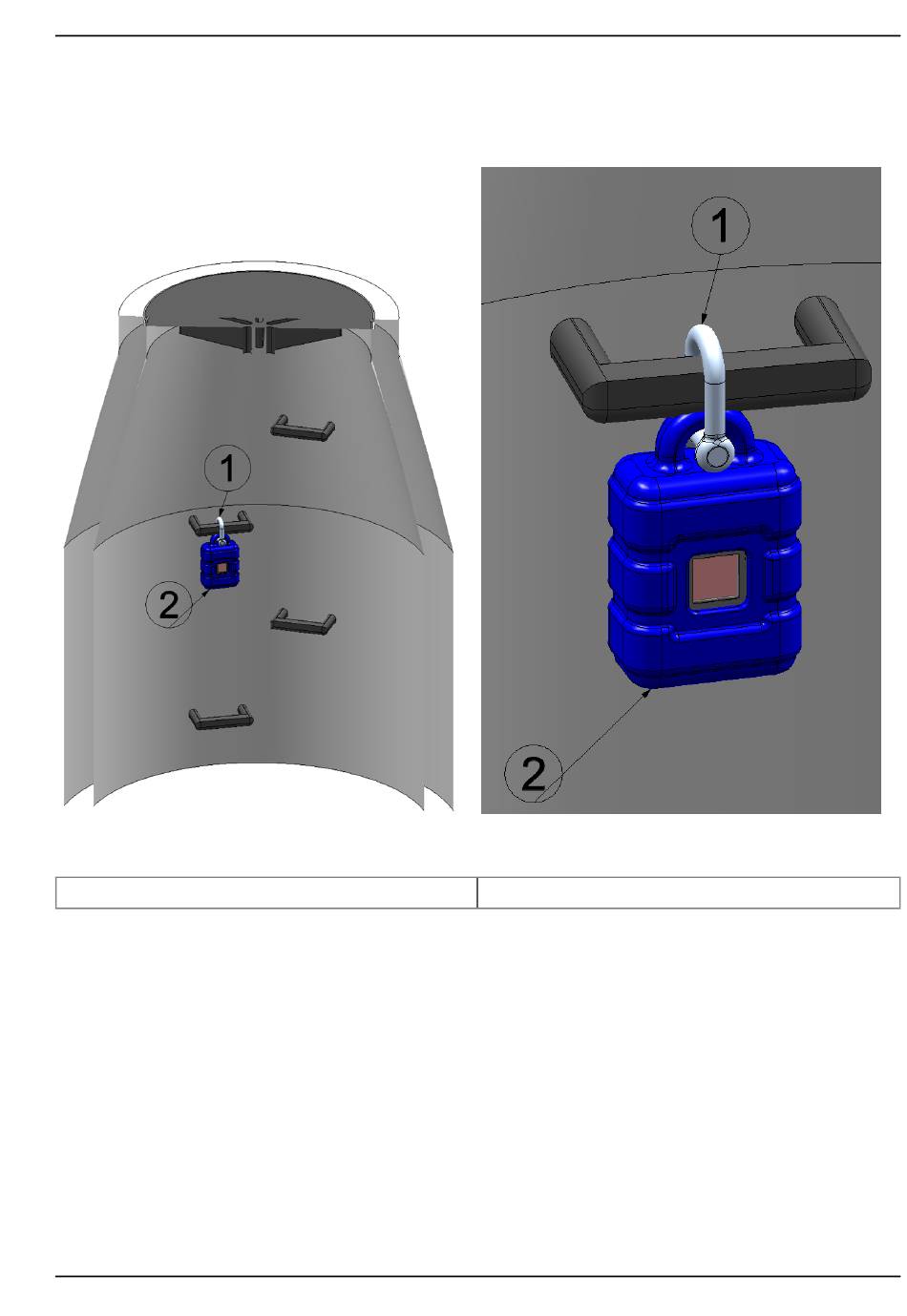 1
2
1
2