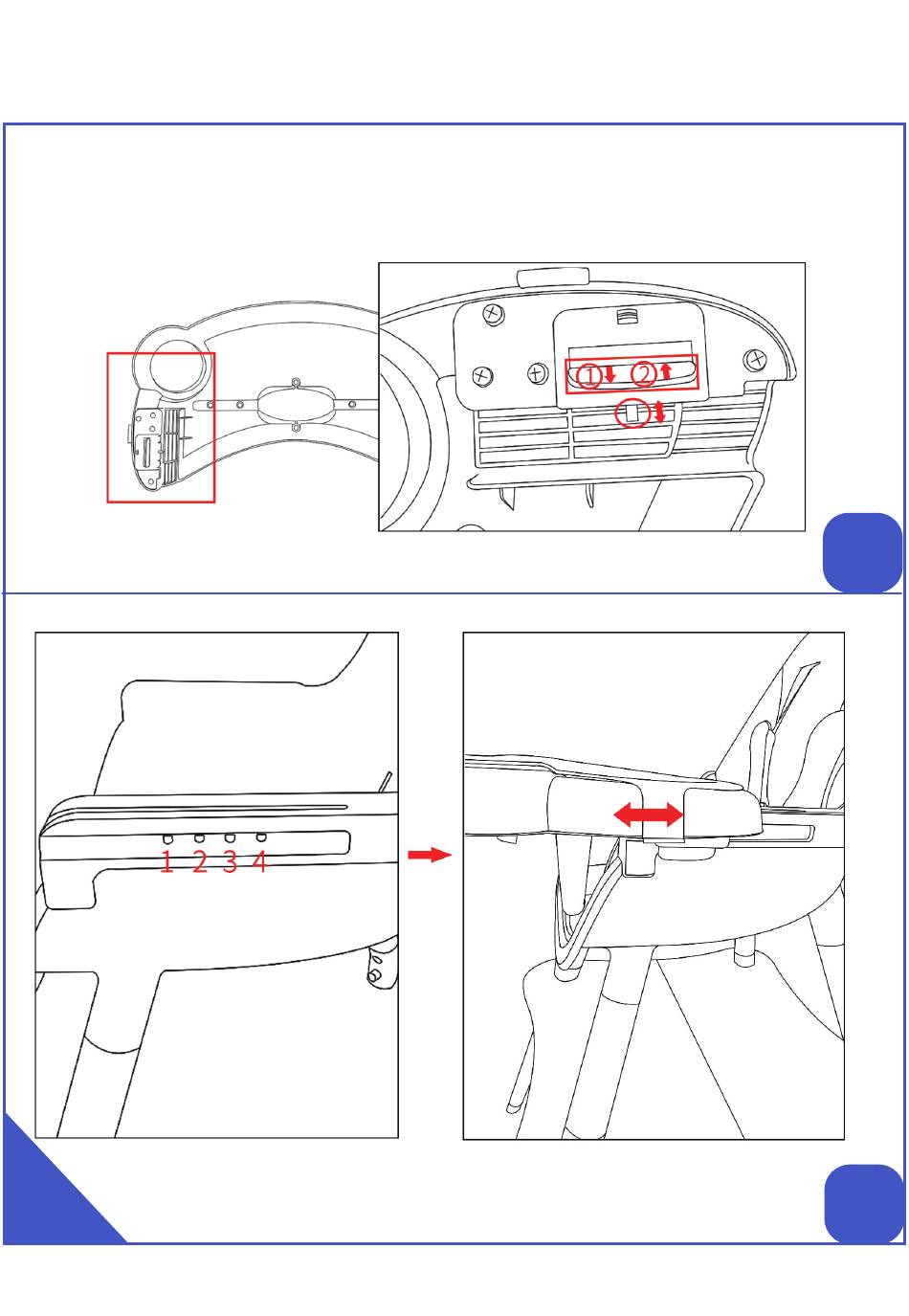 ①
②
1 2 3 4