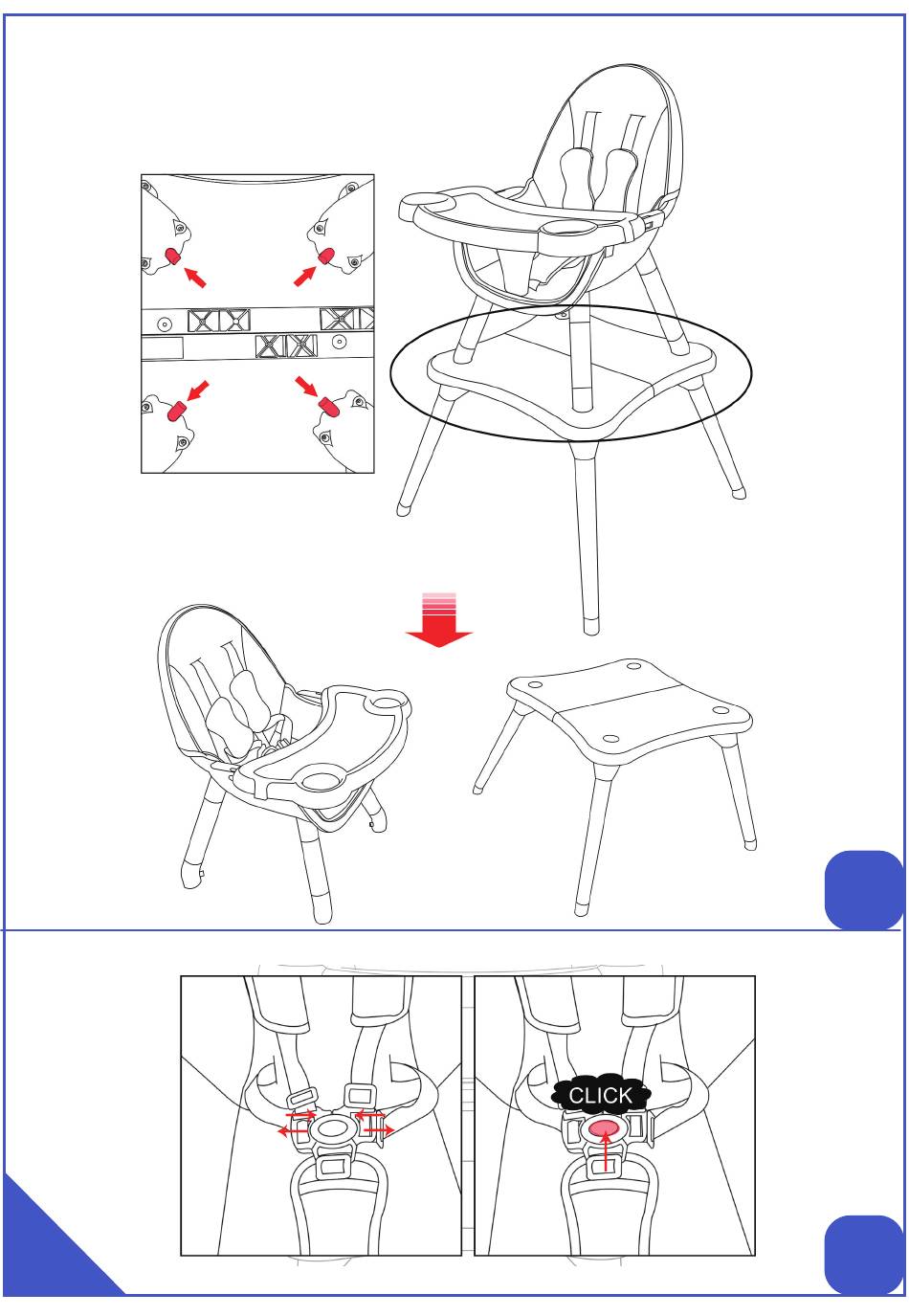 CLICK