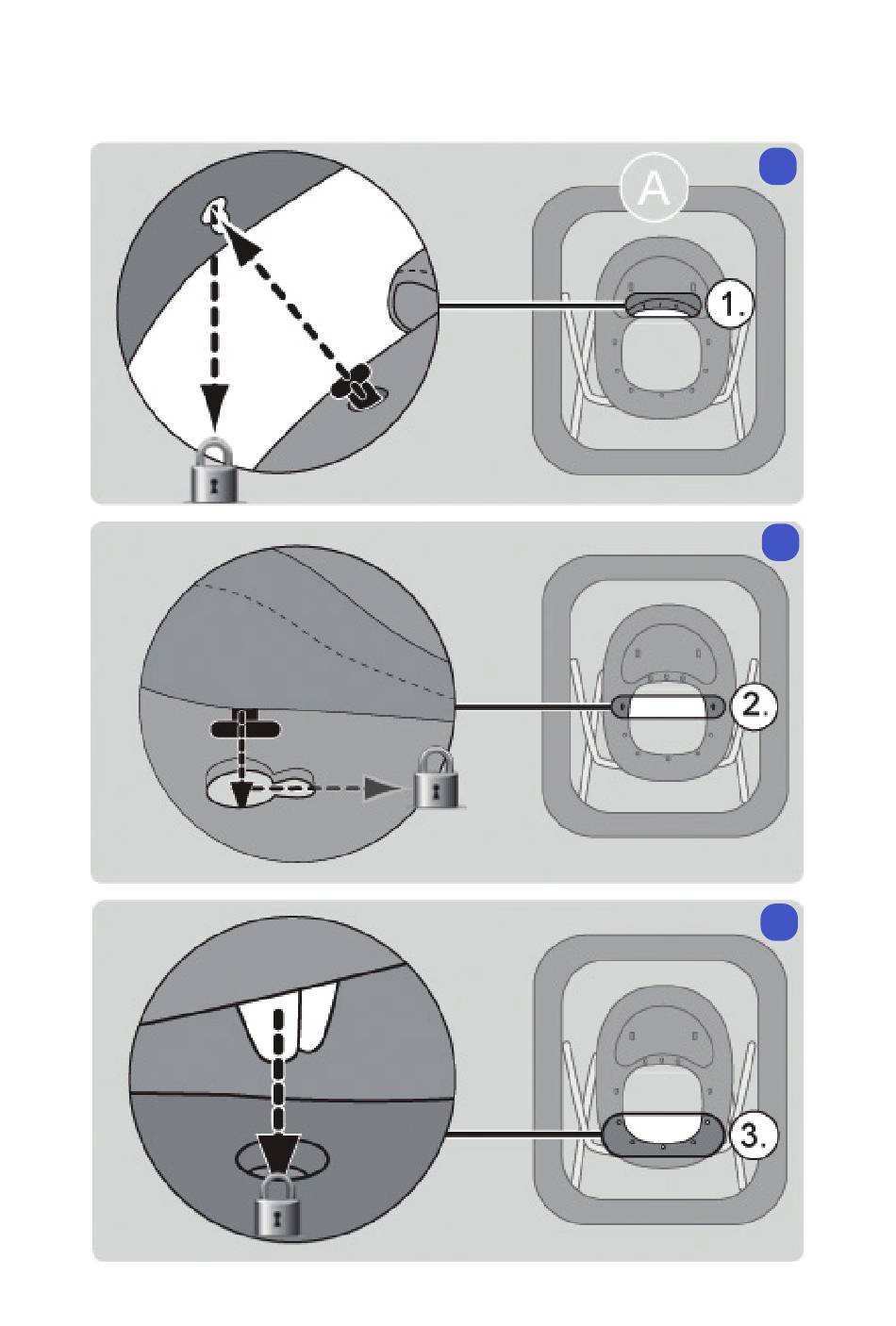 A

1.

2.

3.