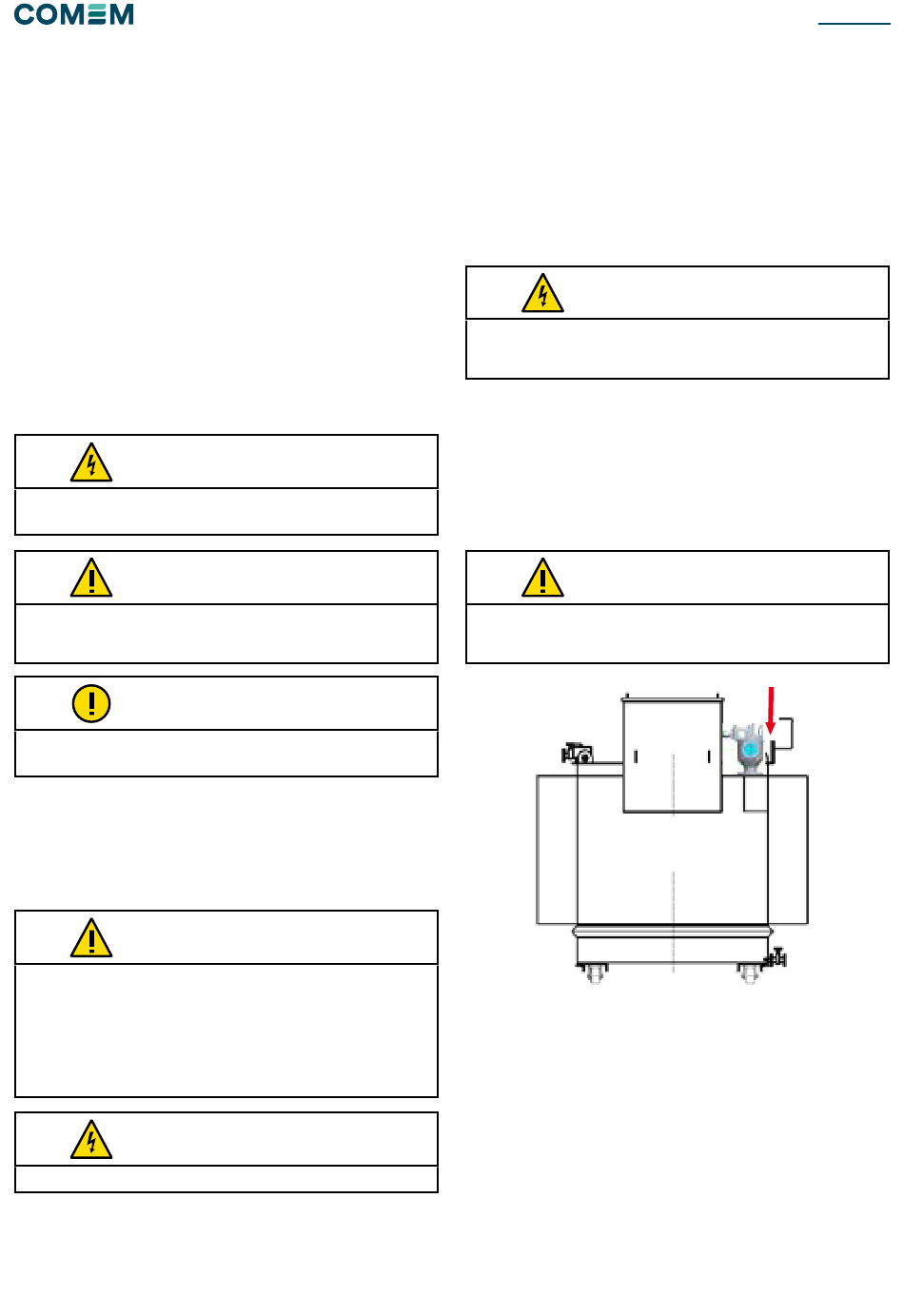 COMEM