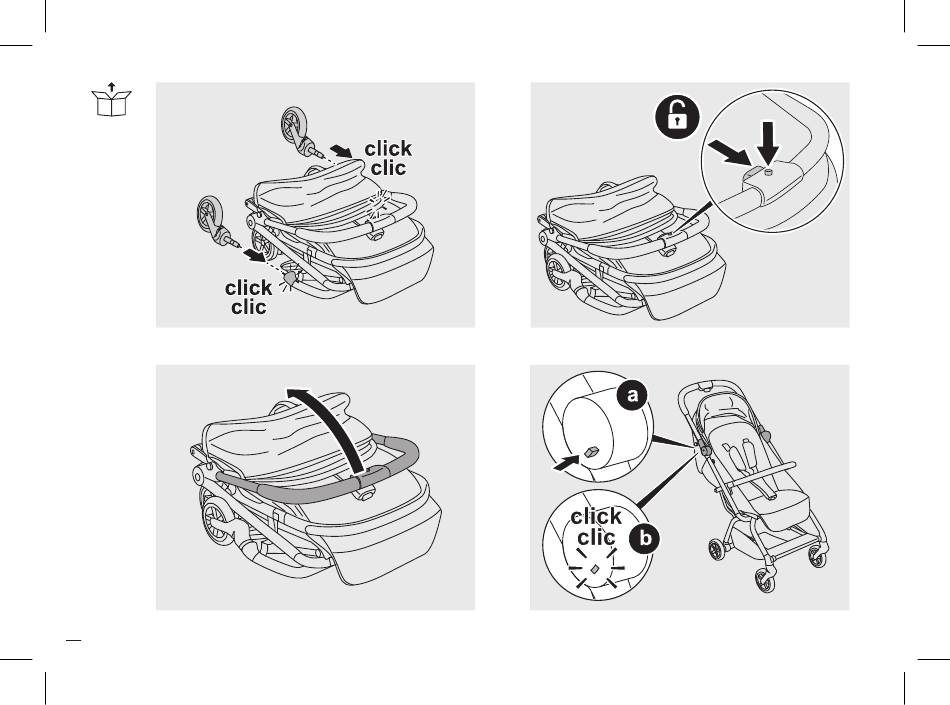 click
clic

click
clic

a

click
clic

b