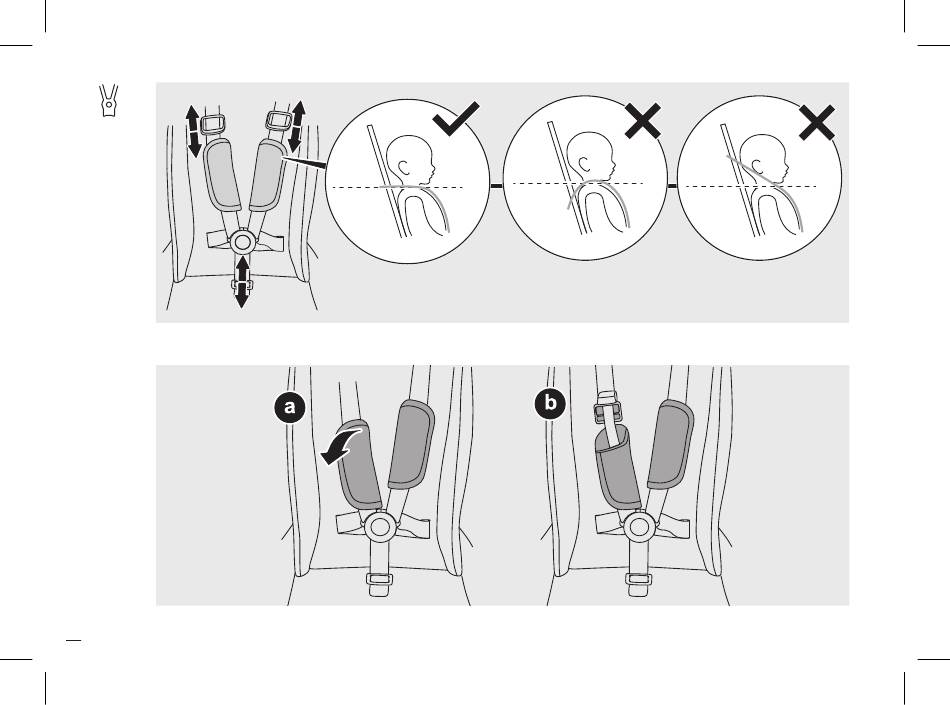 a

b