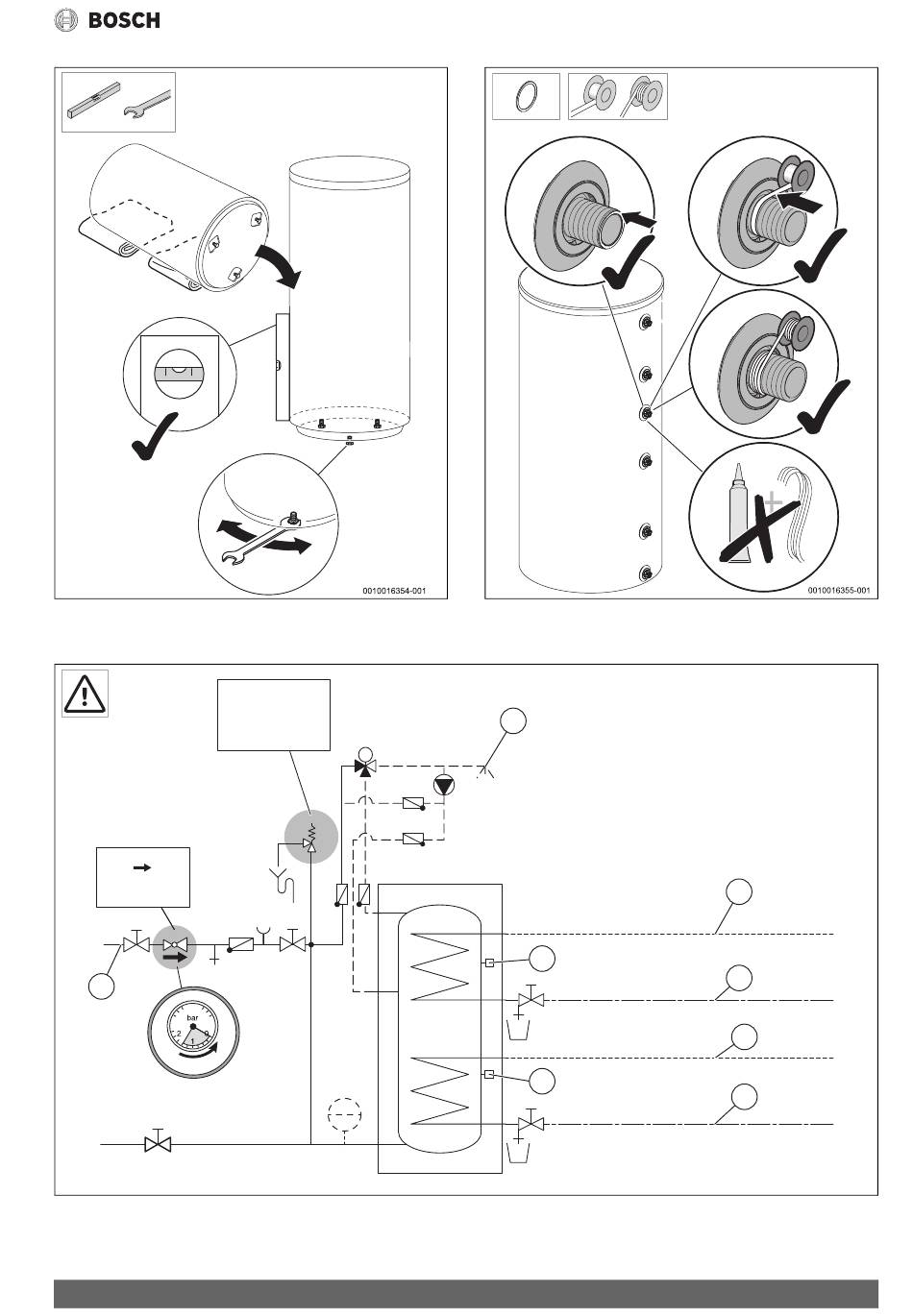 BOSCH

0010016354-001

0010016355-001

bar
2
1
0