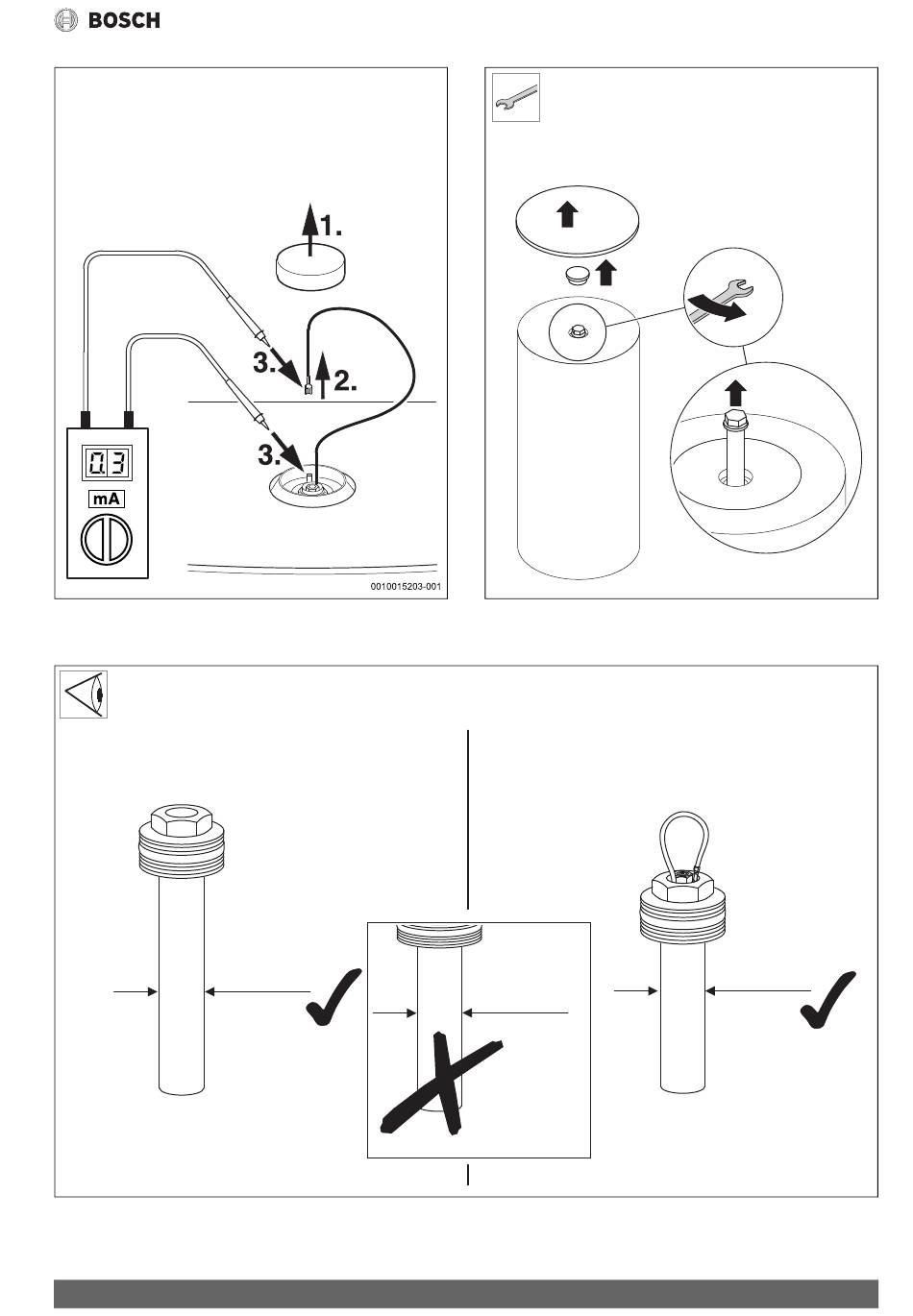 BOSCH

1.
3.
2.
3.
0.3
mA
0010015203-001