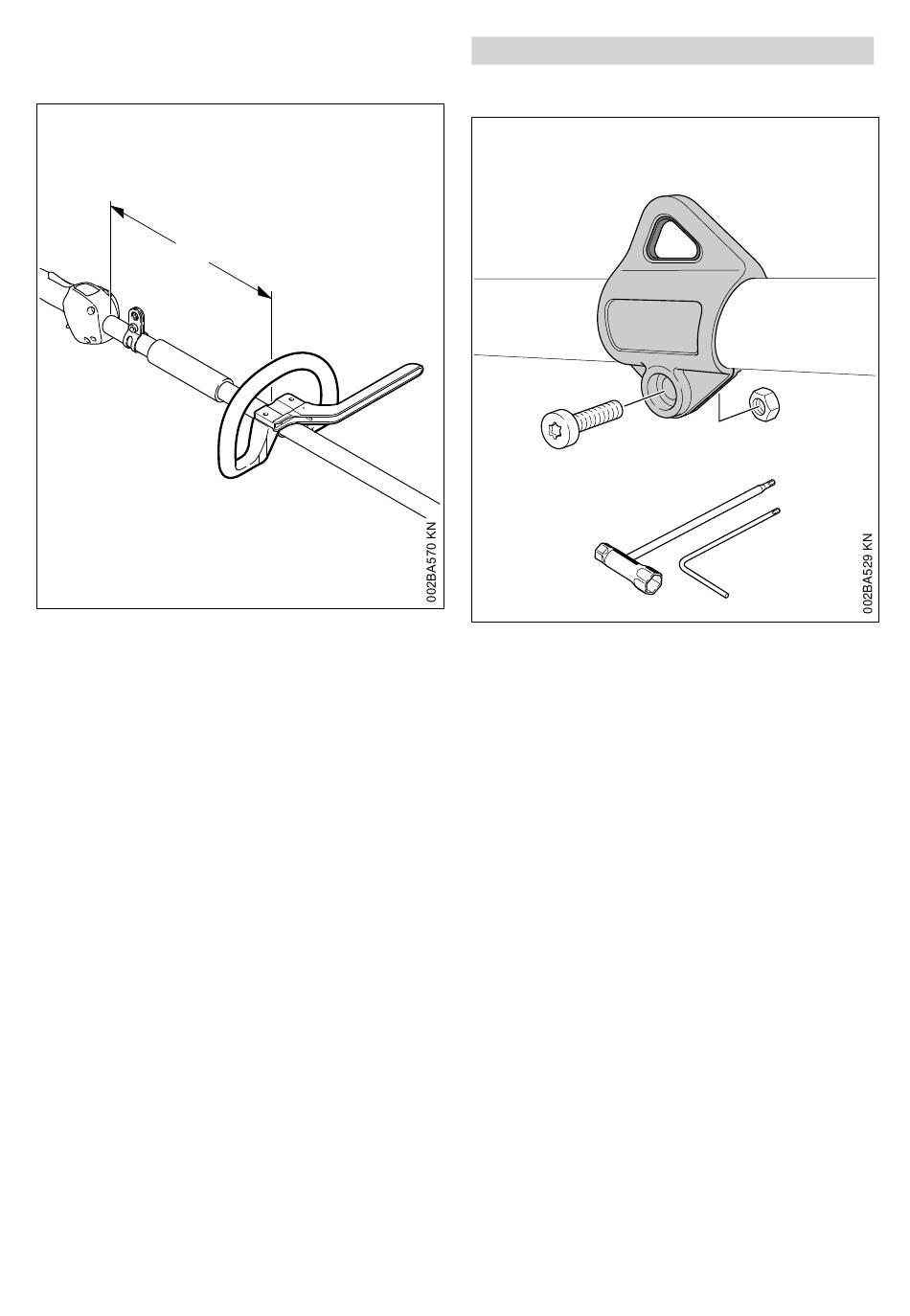 002BA570 KN

002BA529 KN