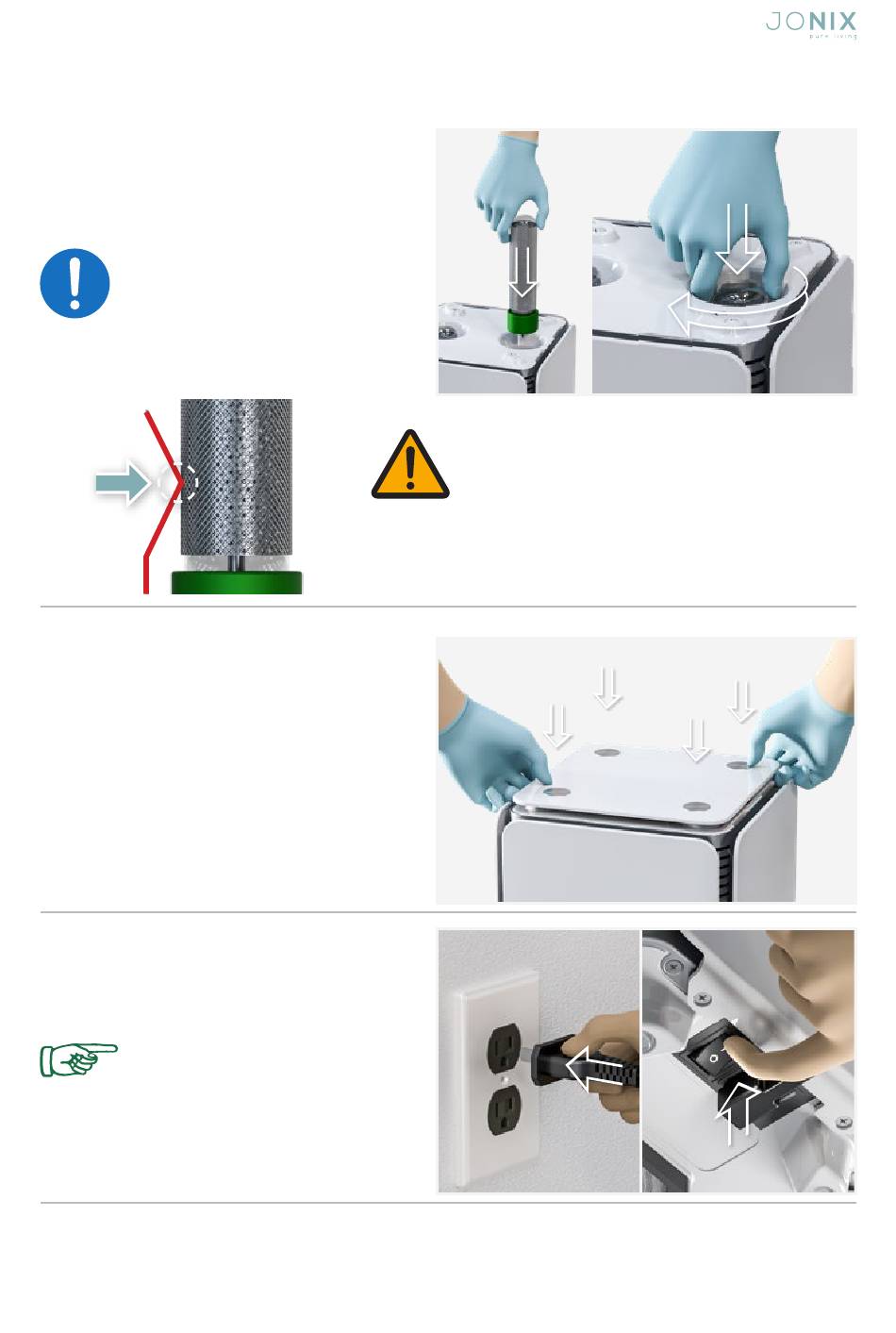 JONIX
pure living