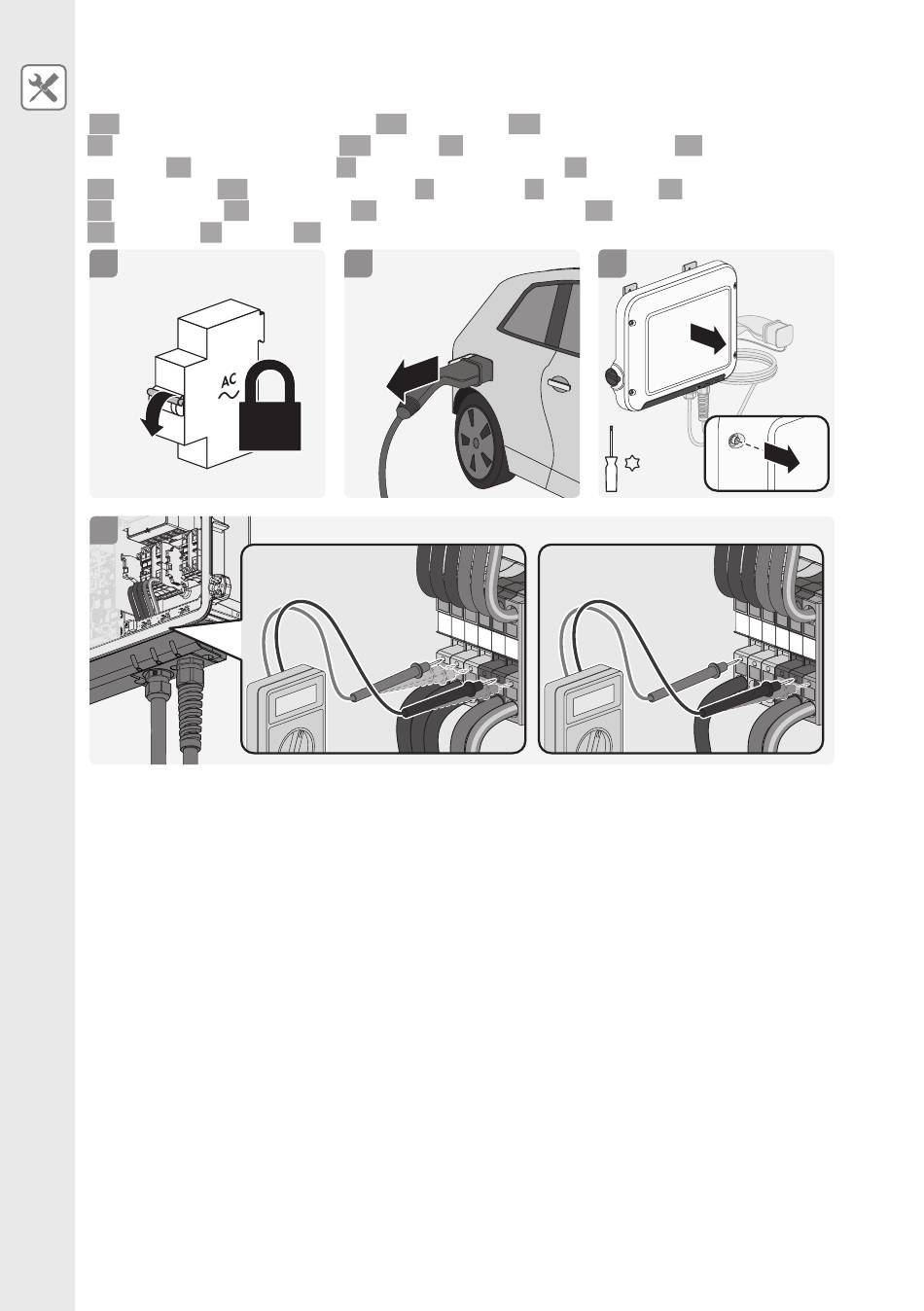 AC