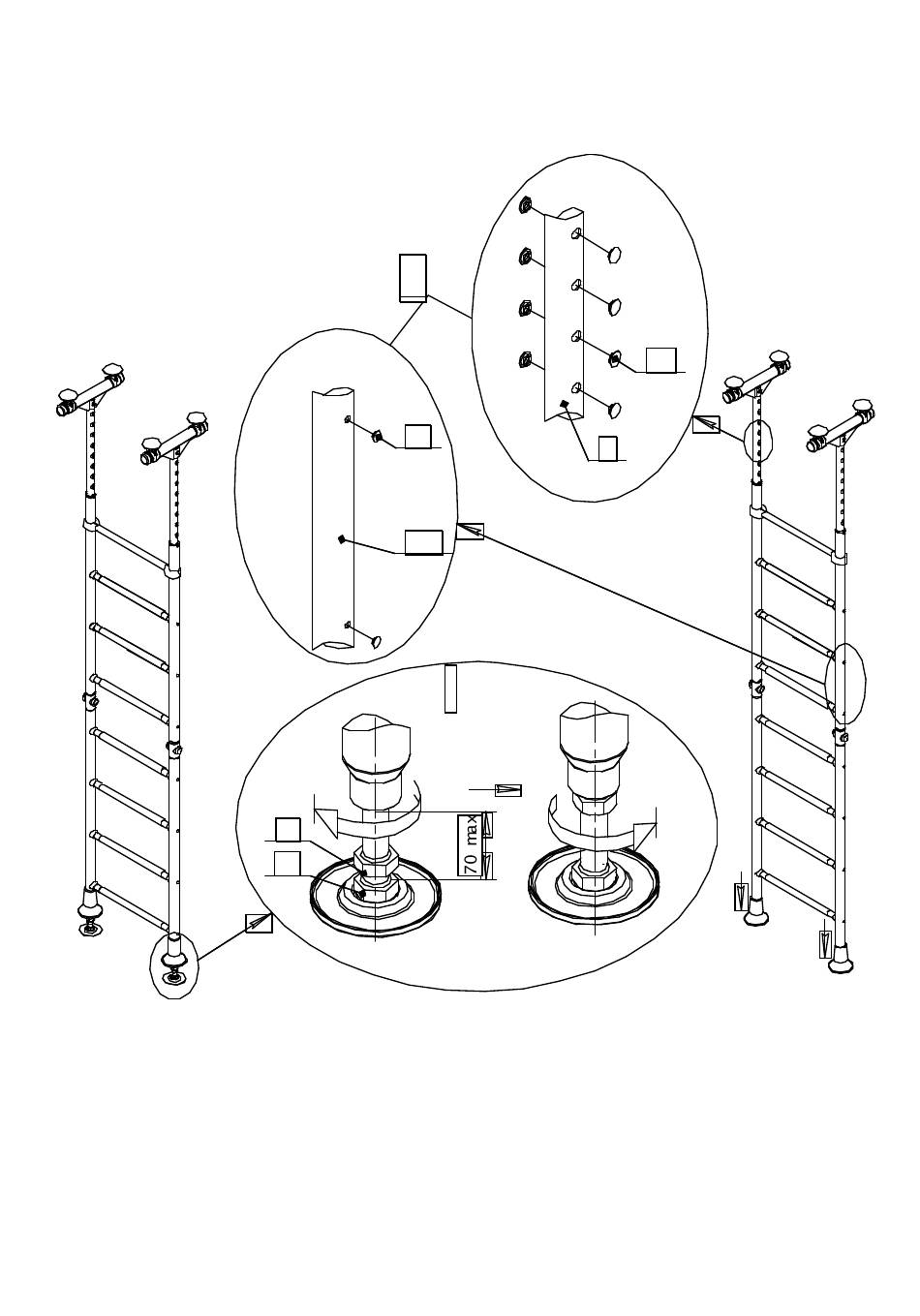 70 max