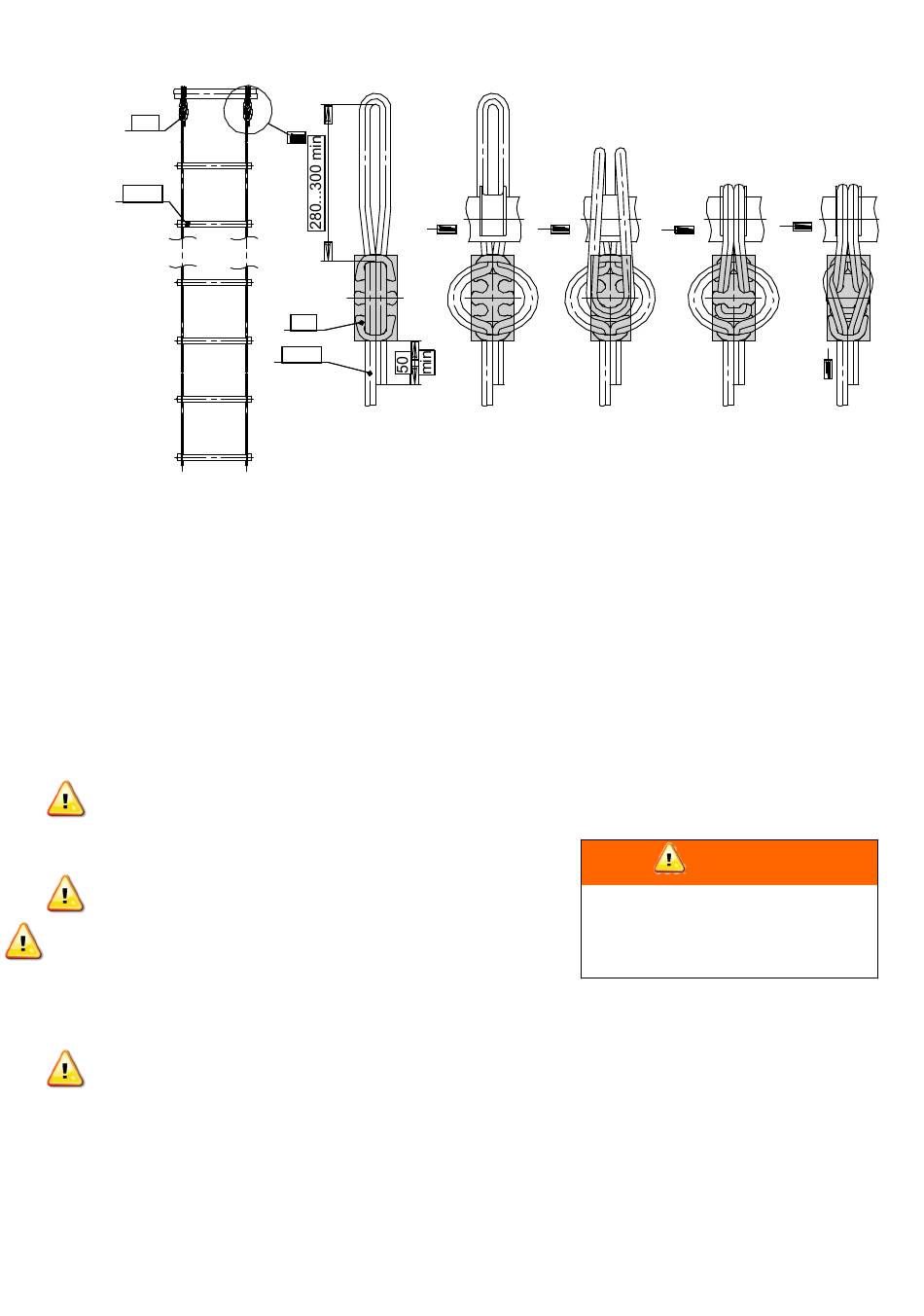 280...300 min

50 min