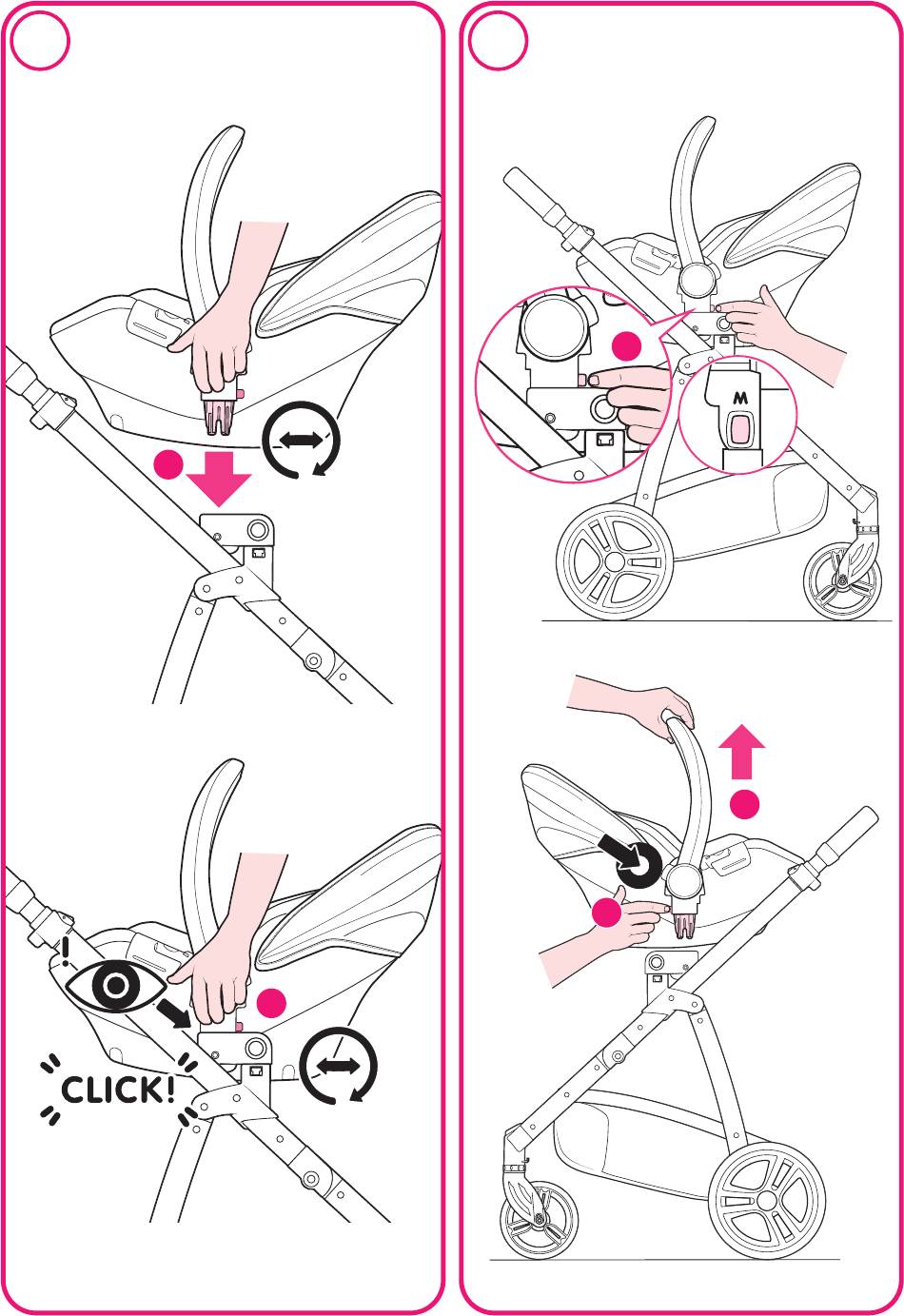 CLICK!