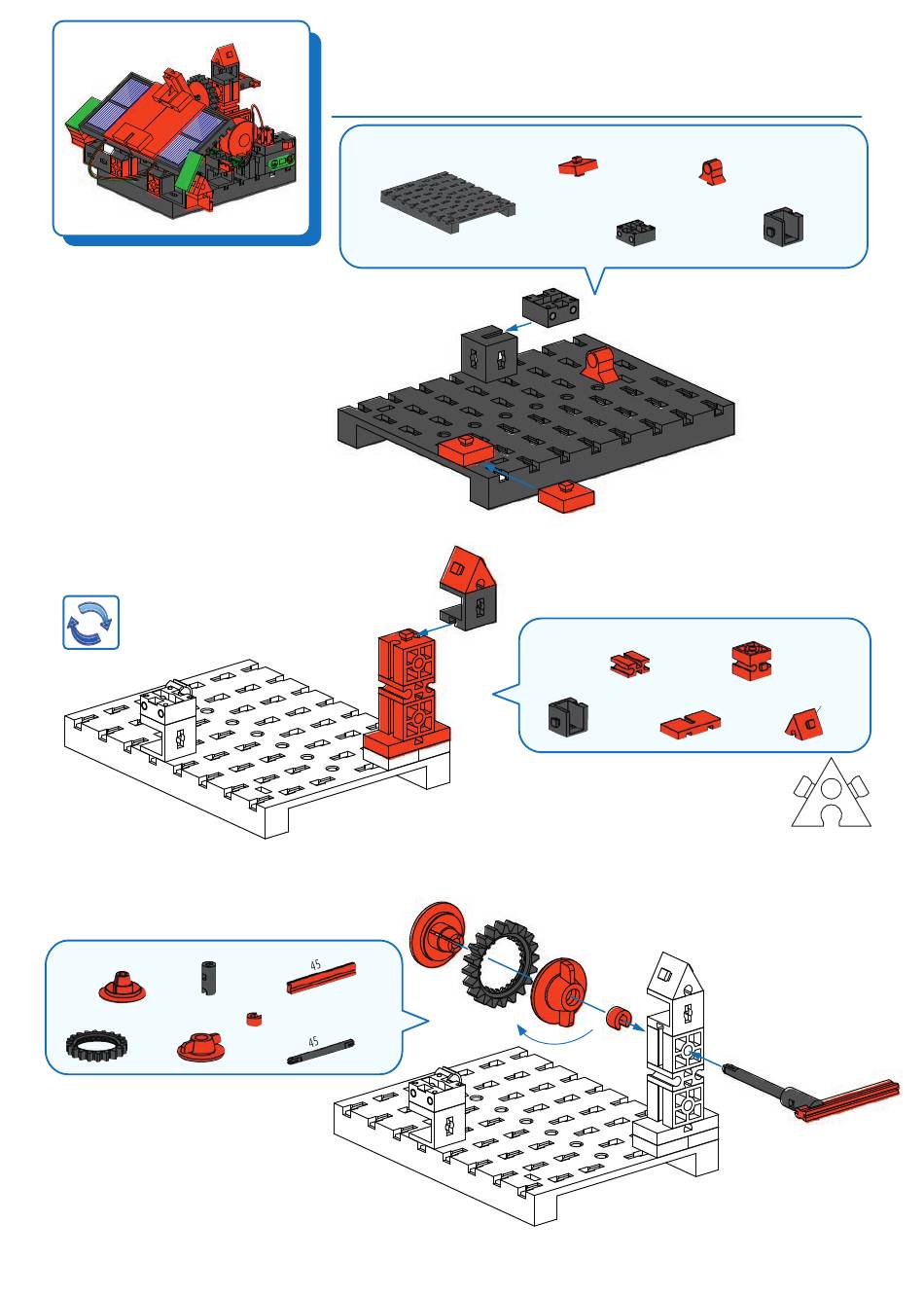 45

45