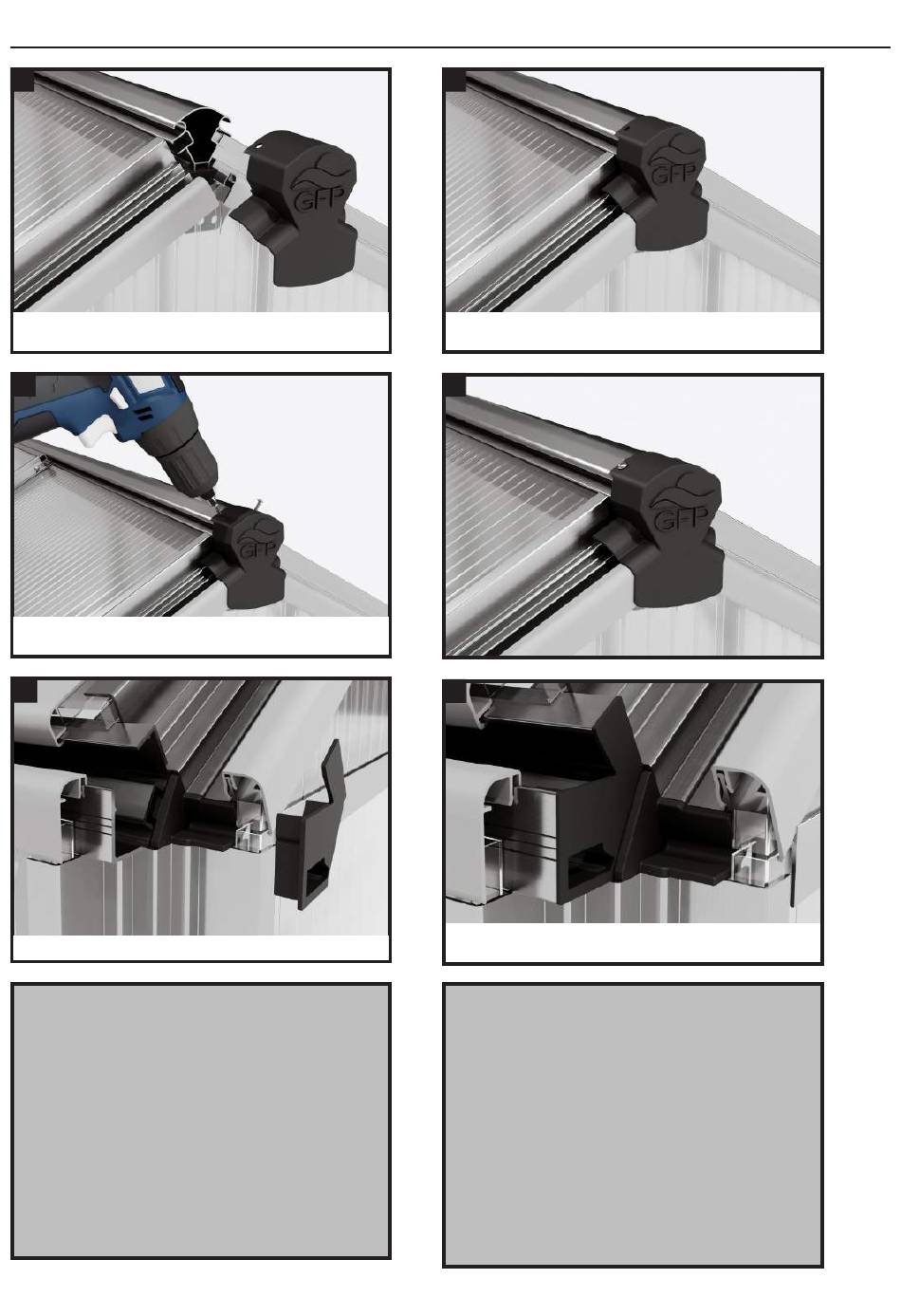 GFP

GFP

GFP

GFP