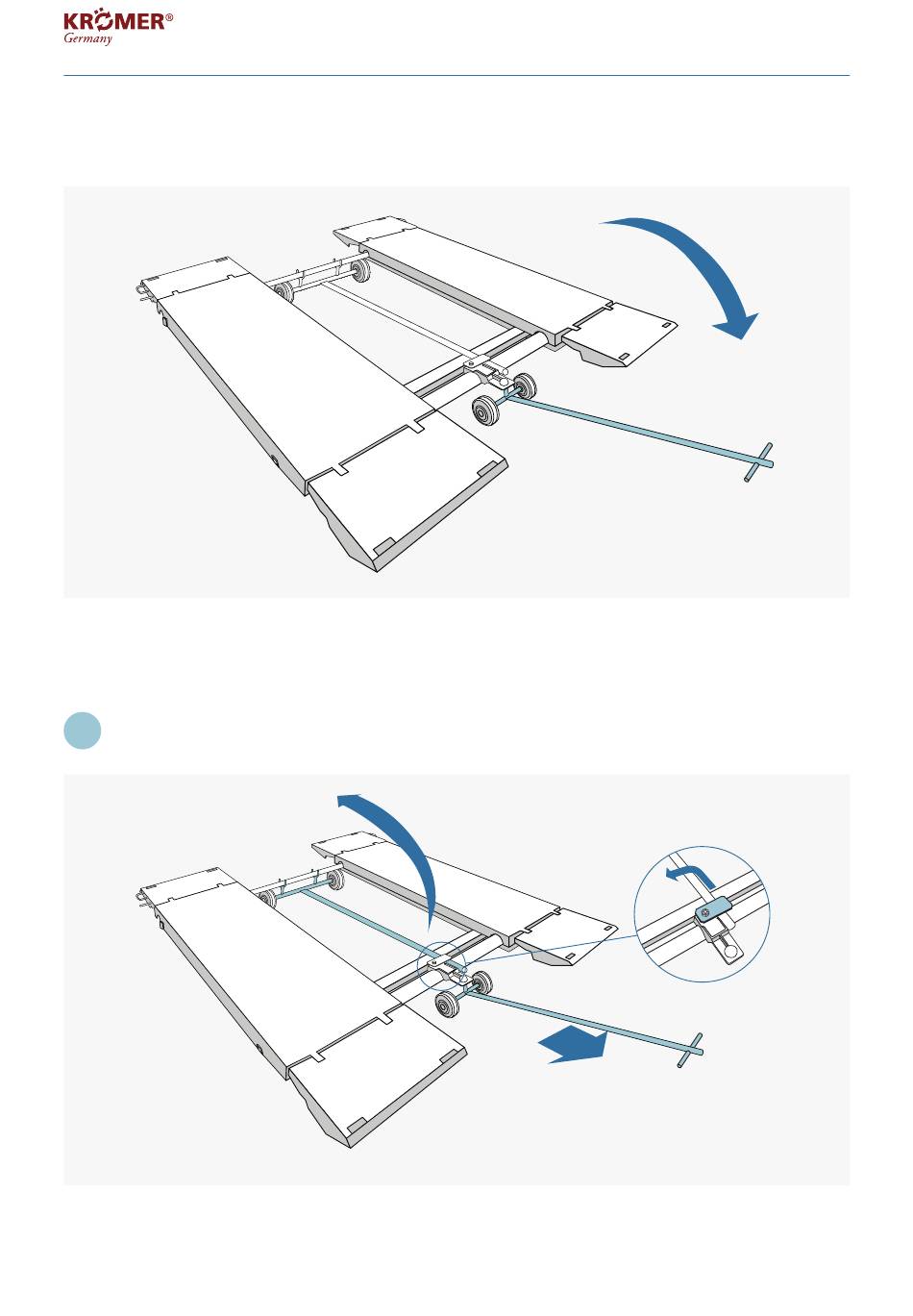 KRÖMER®
Germany