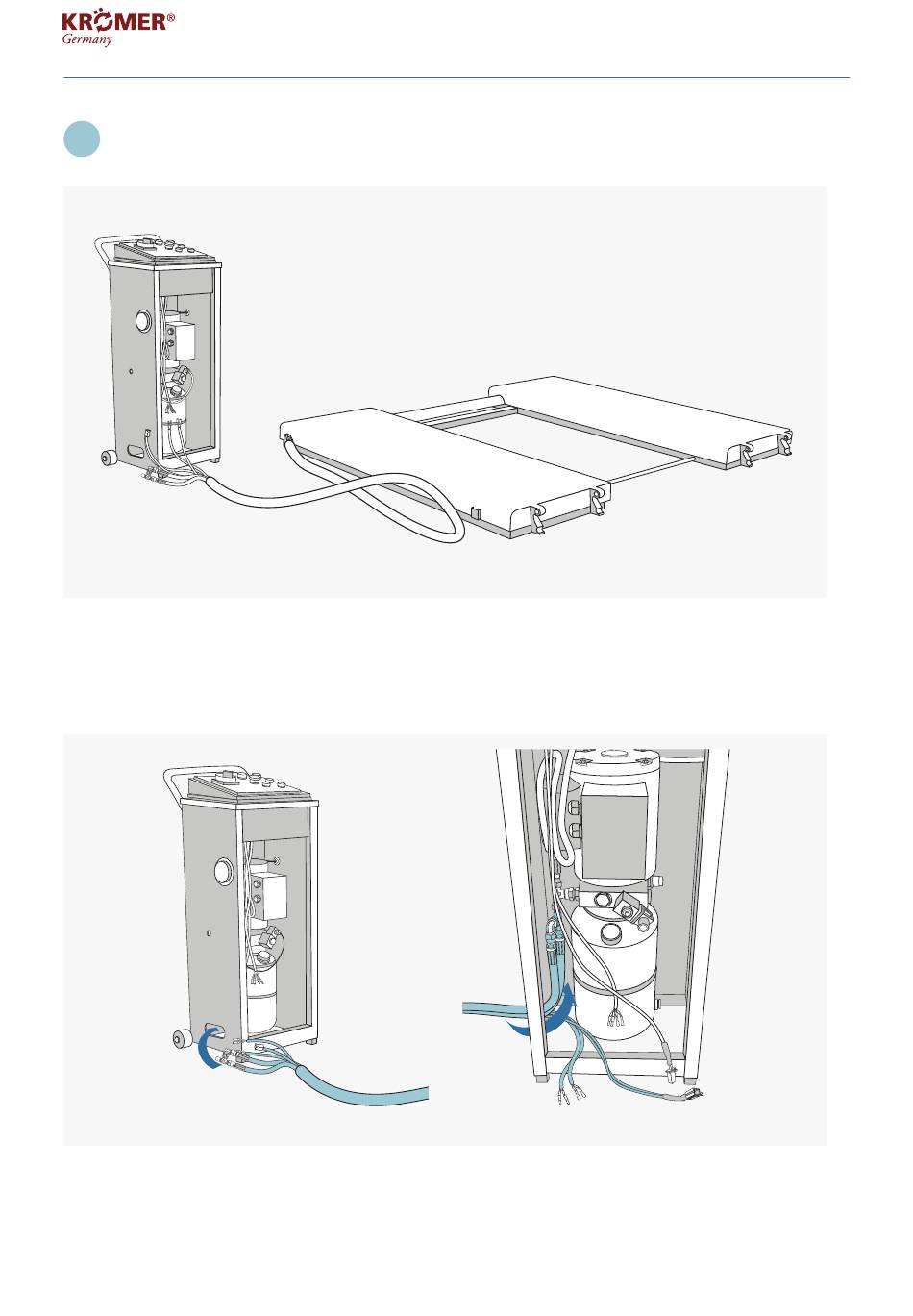 KRÖMER®
Germany