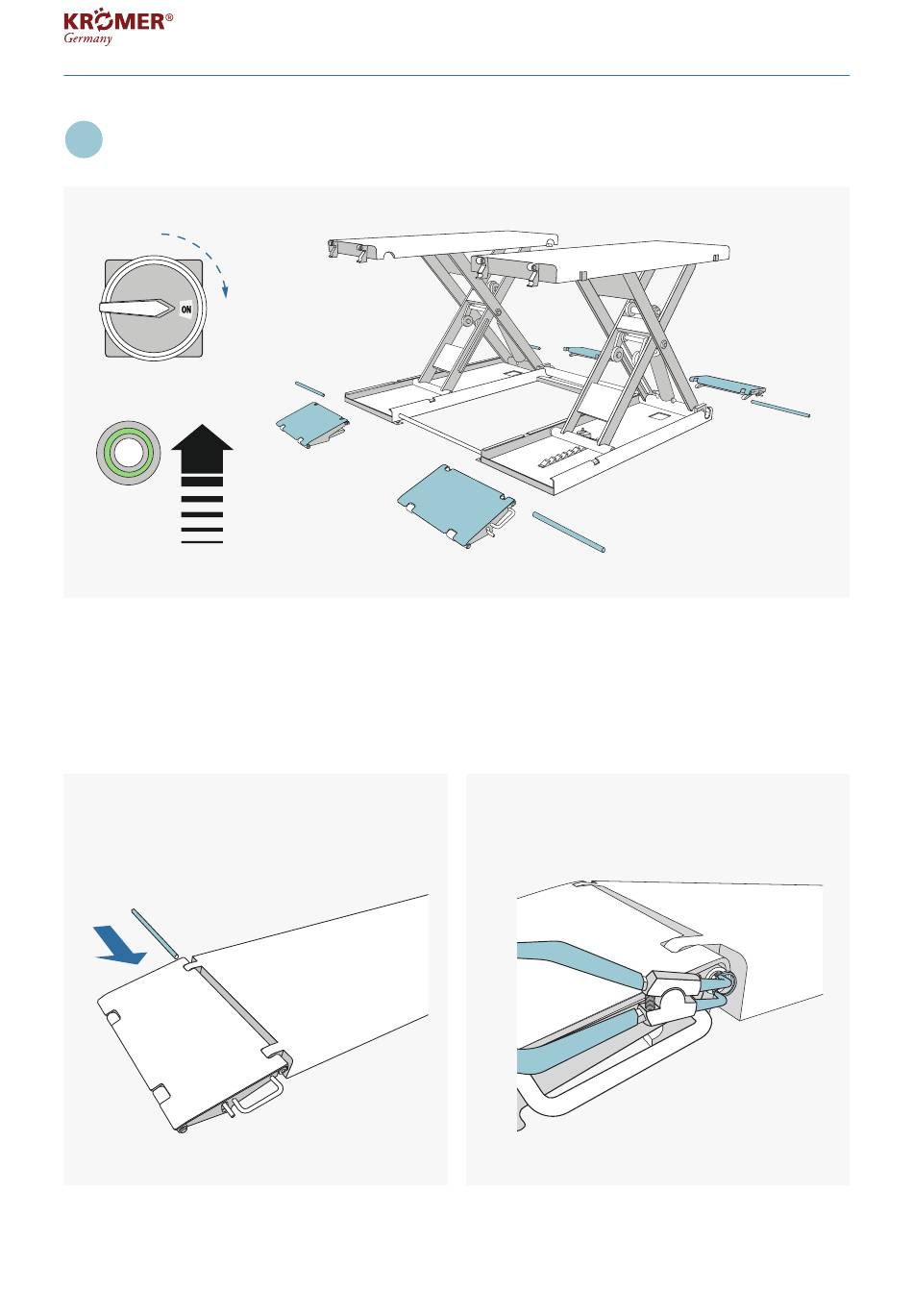 KRÖMER®
Germany

ON