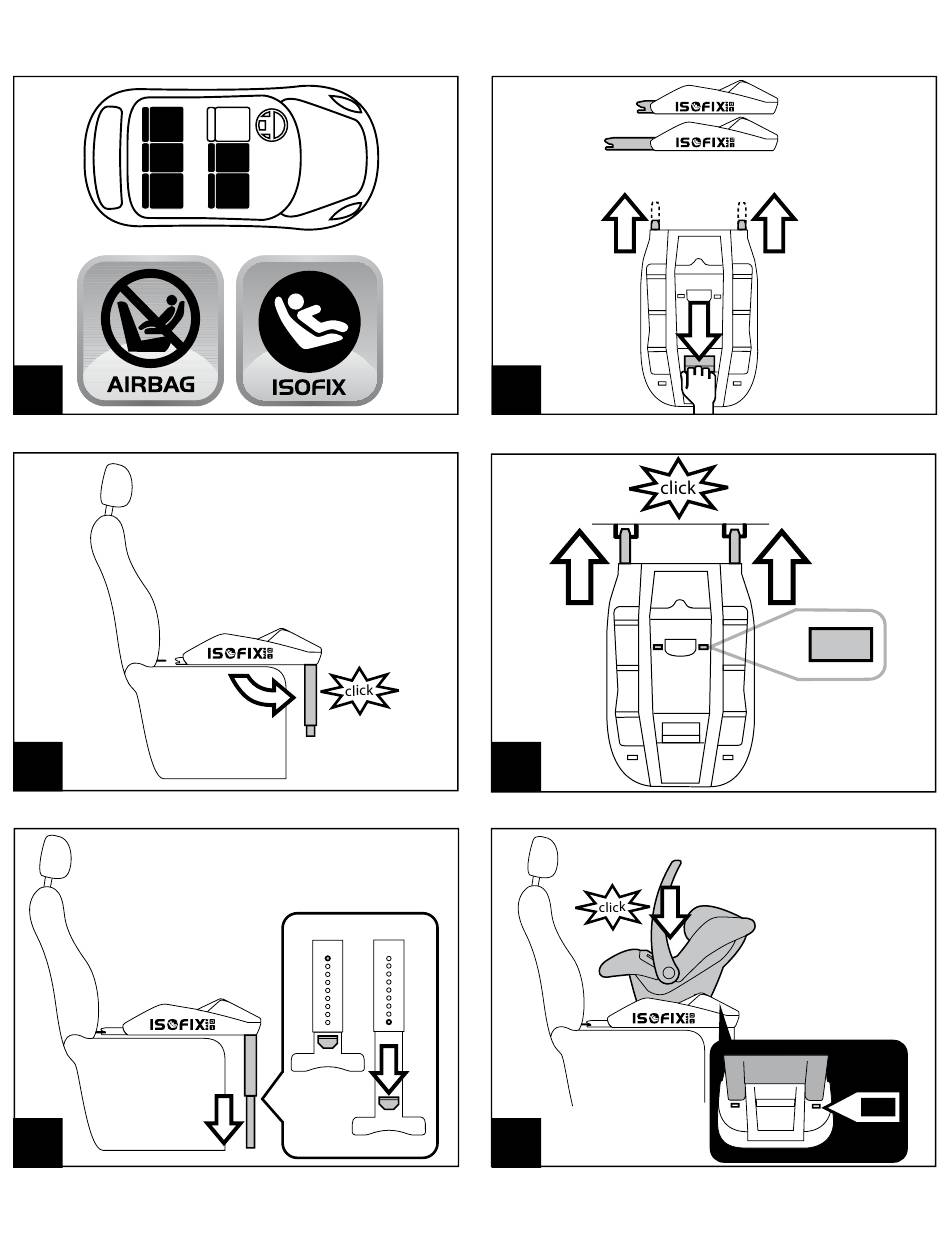 AIRBAG
ISOFIX

ISOFIX
ISOFIX

ISOFIX
click

click

ISOFIX

click
ISOFIX