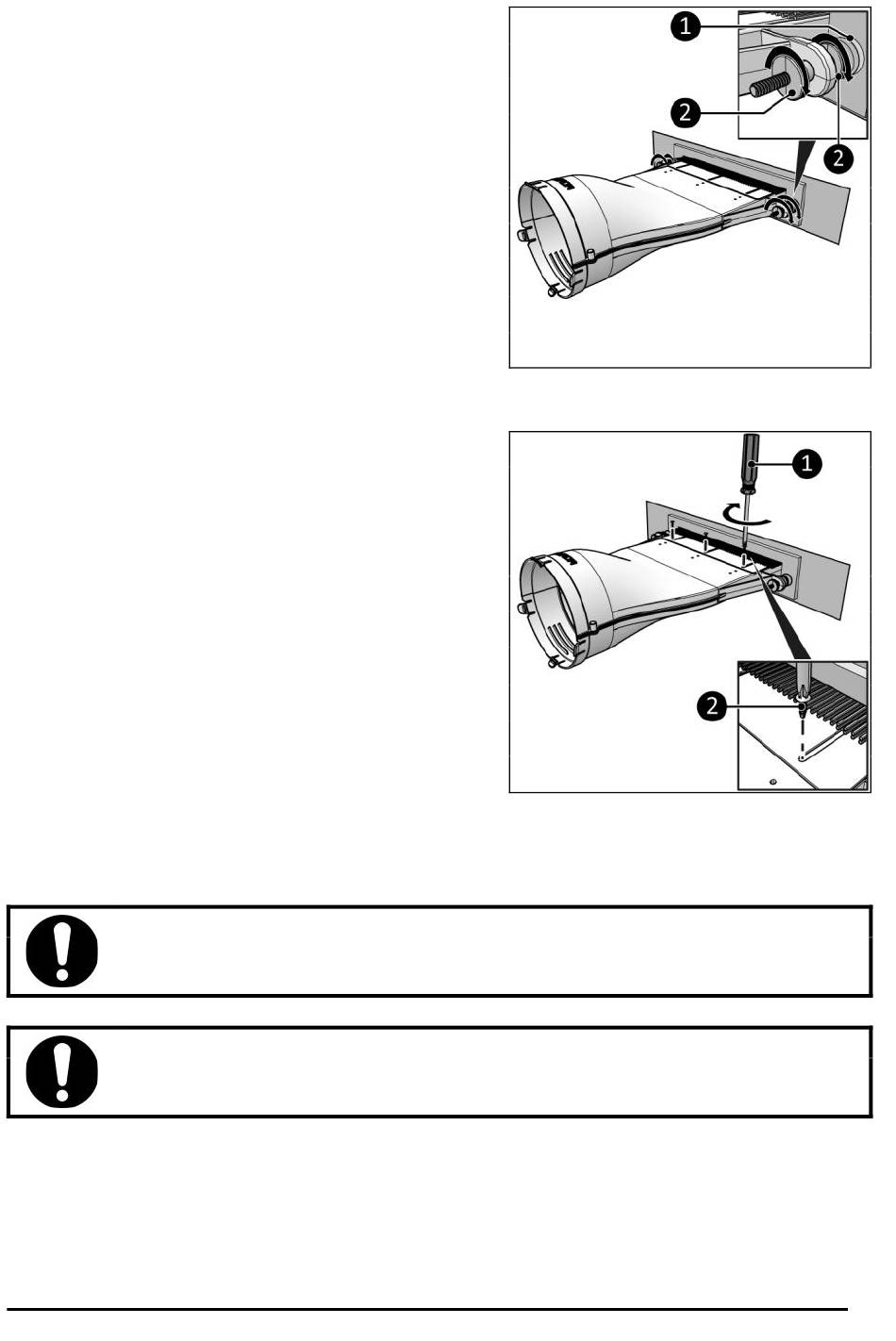 1
2
2

1
2