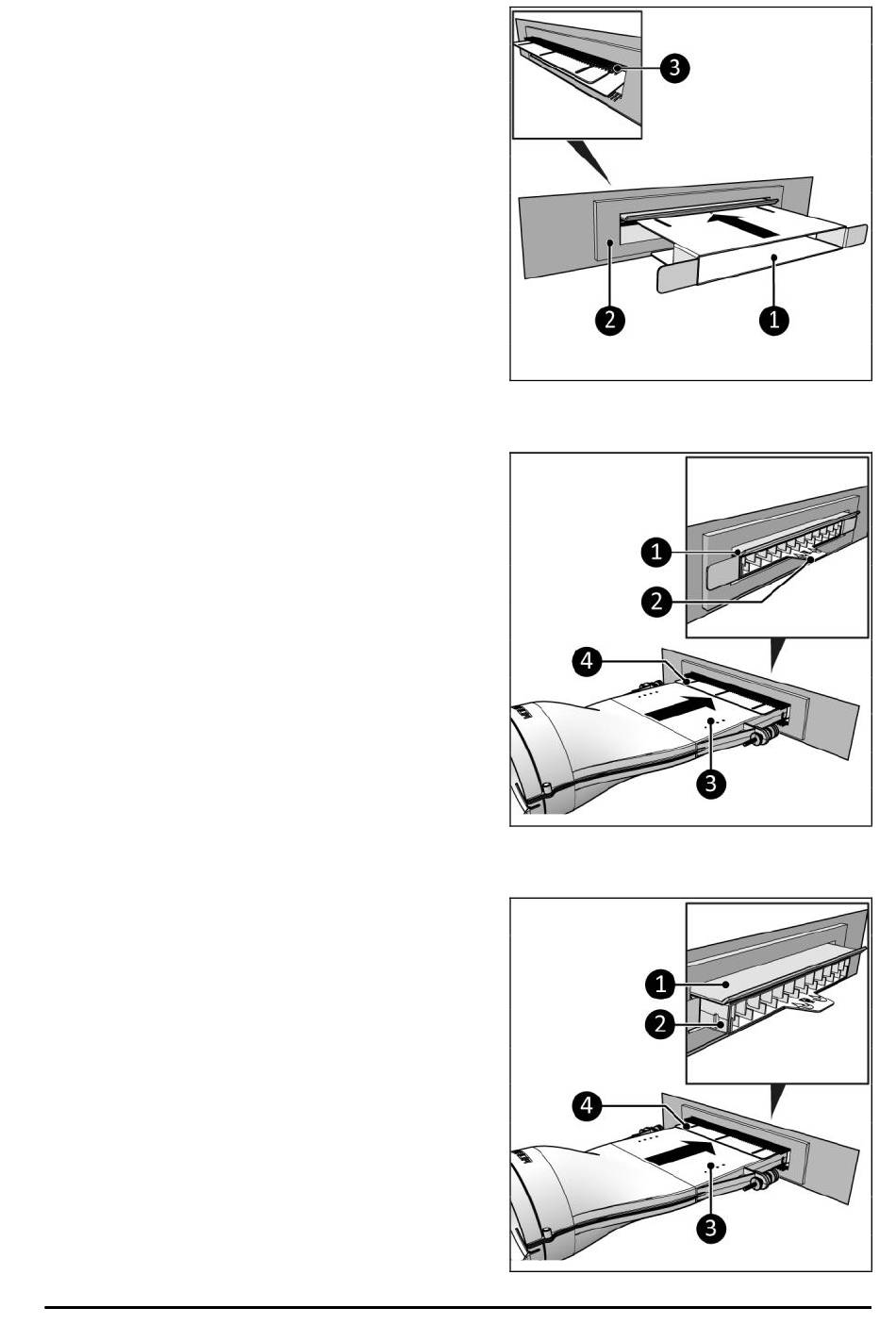 3
2
1
1
2
4
3
1
2
4
3