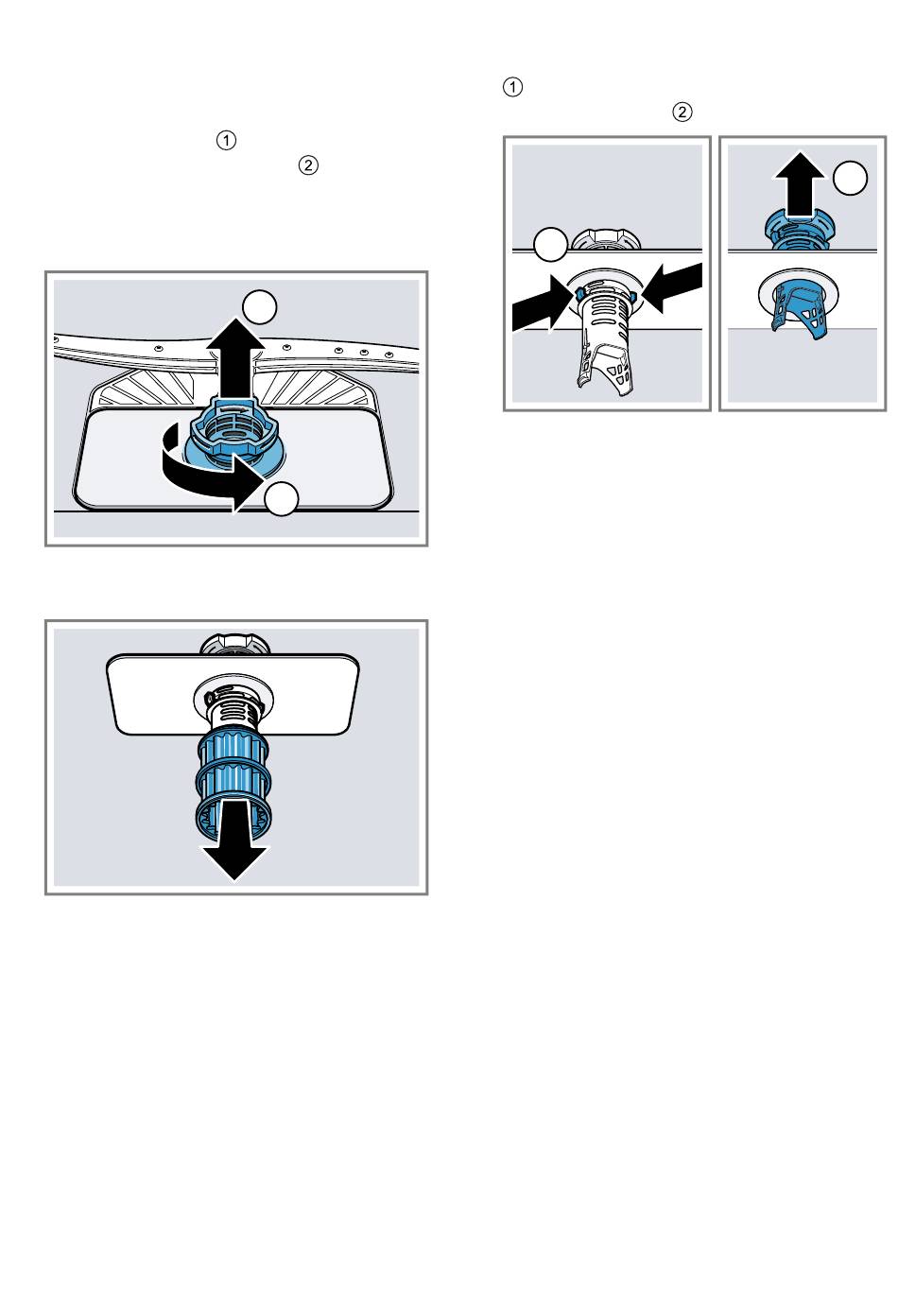 ①
②

①
②