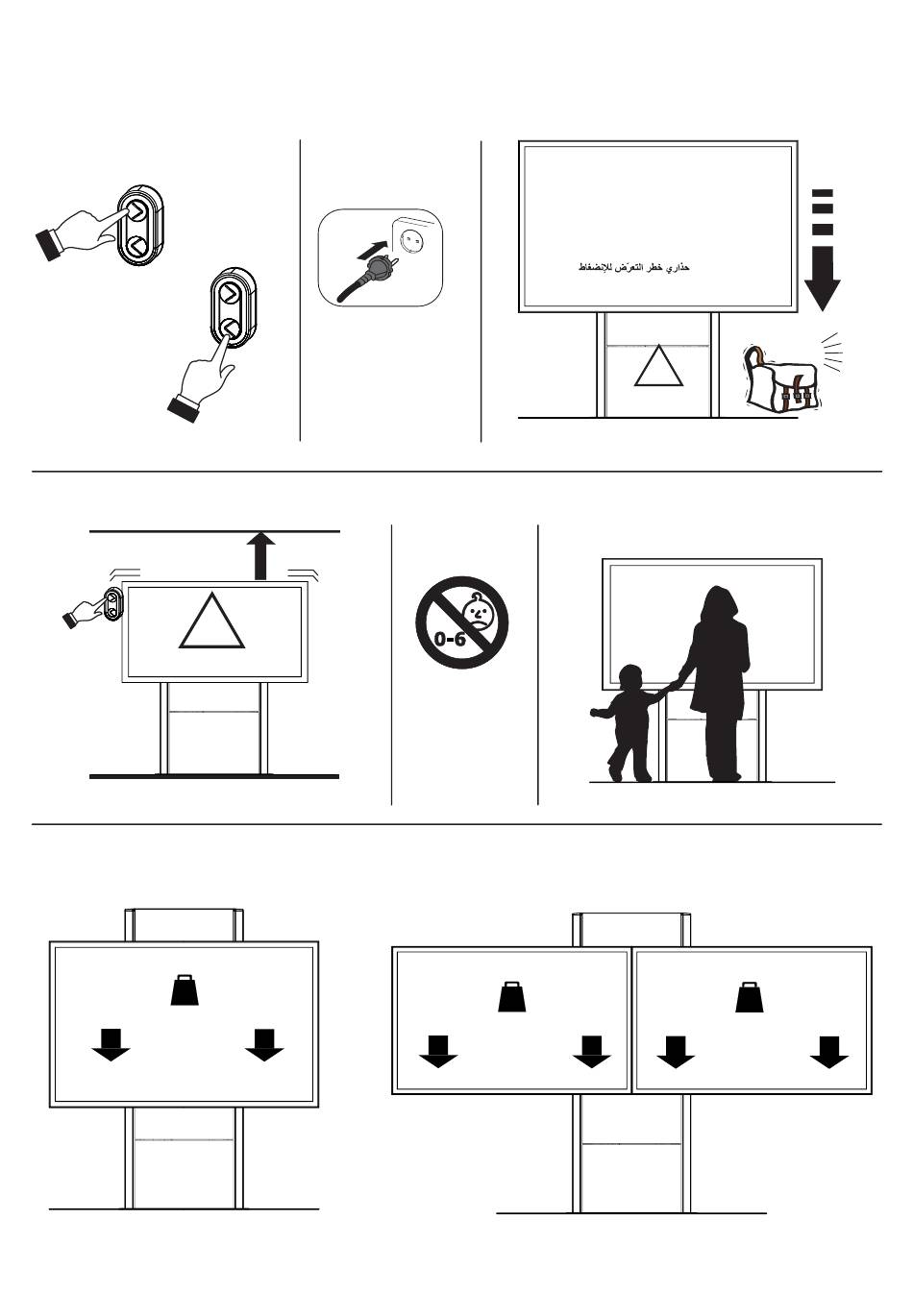 حذاري خطر التعرّض للإنضغاط

0-6