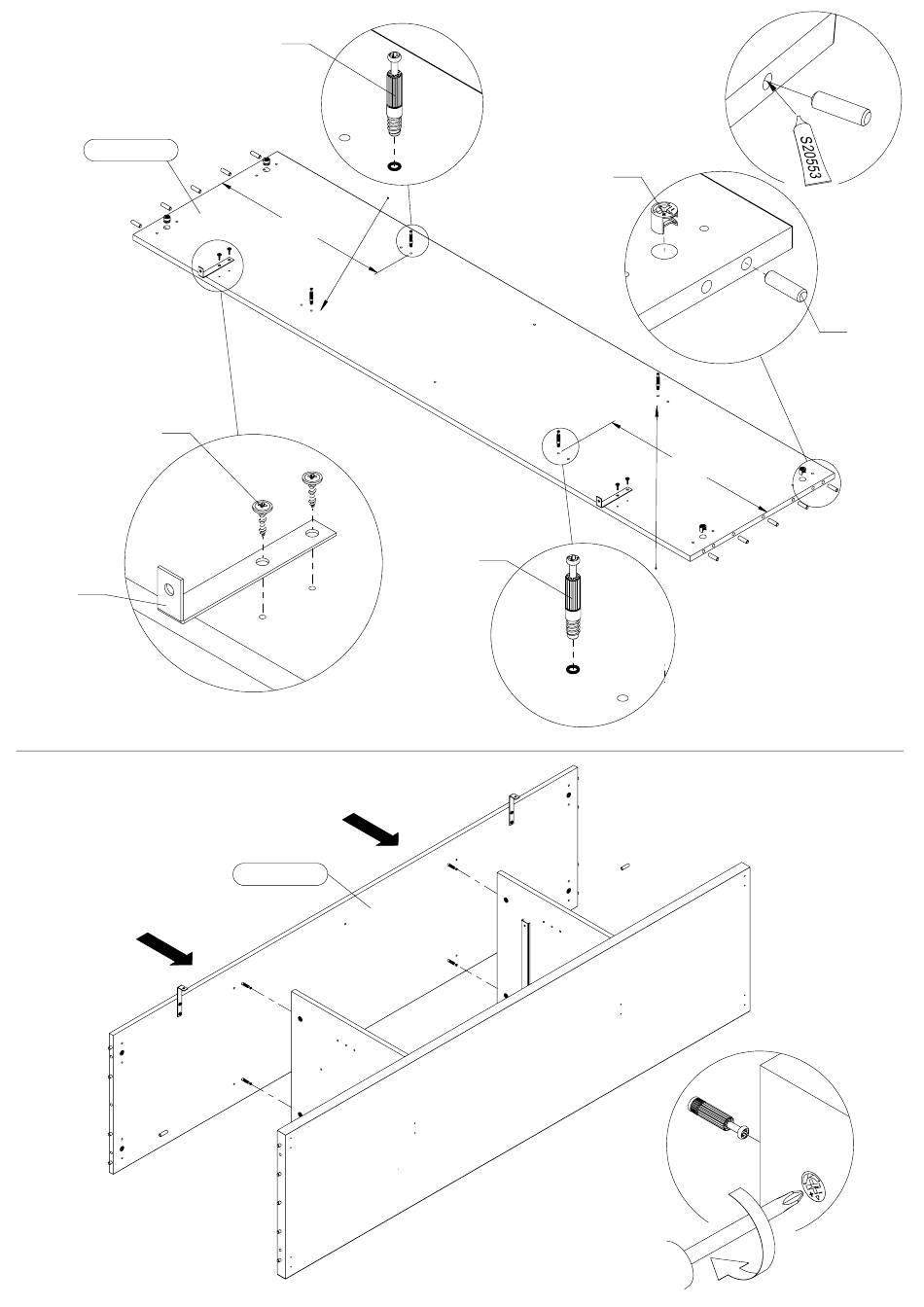 S20553