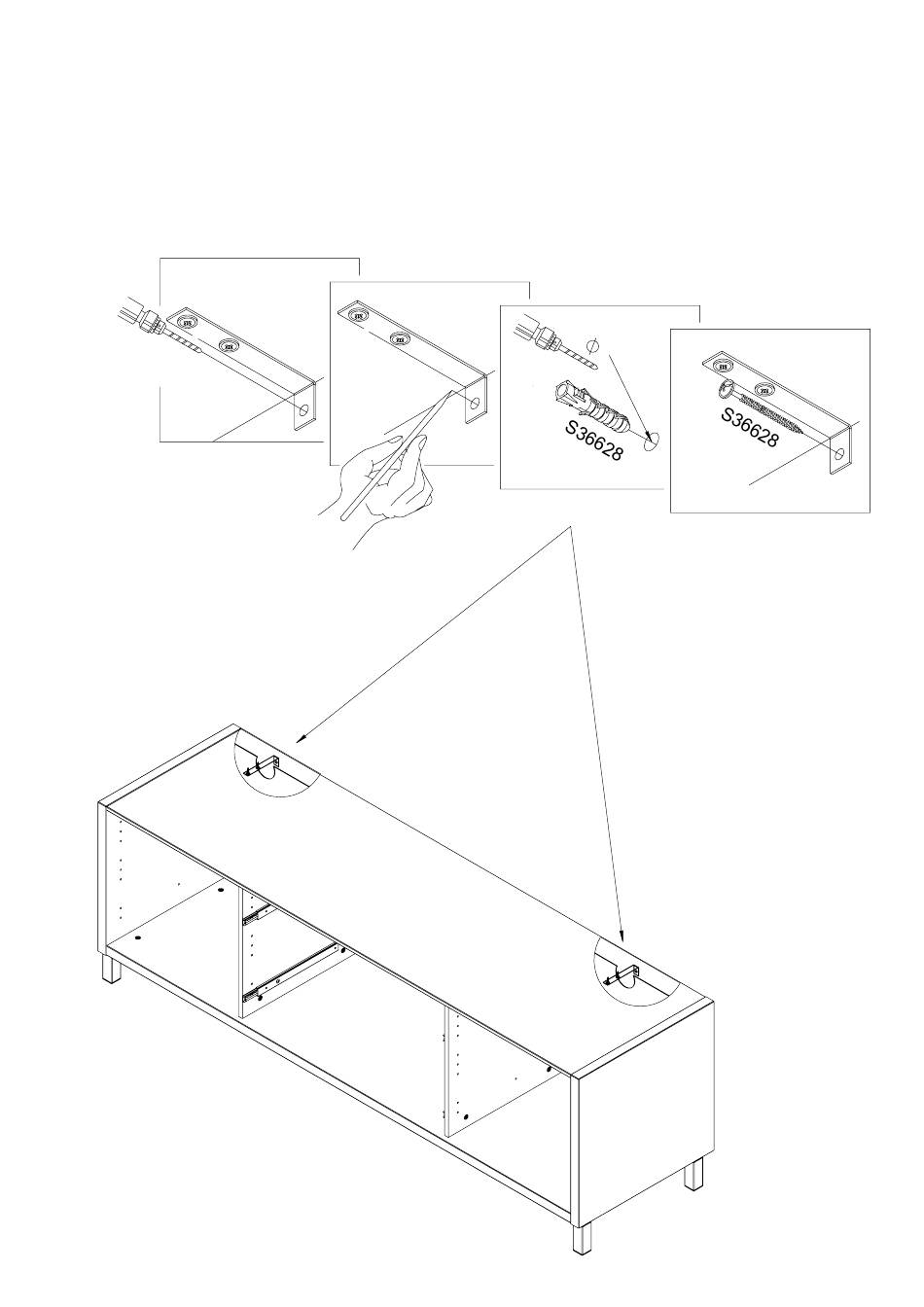 S36628

S36628