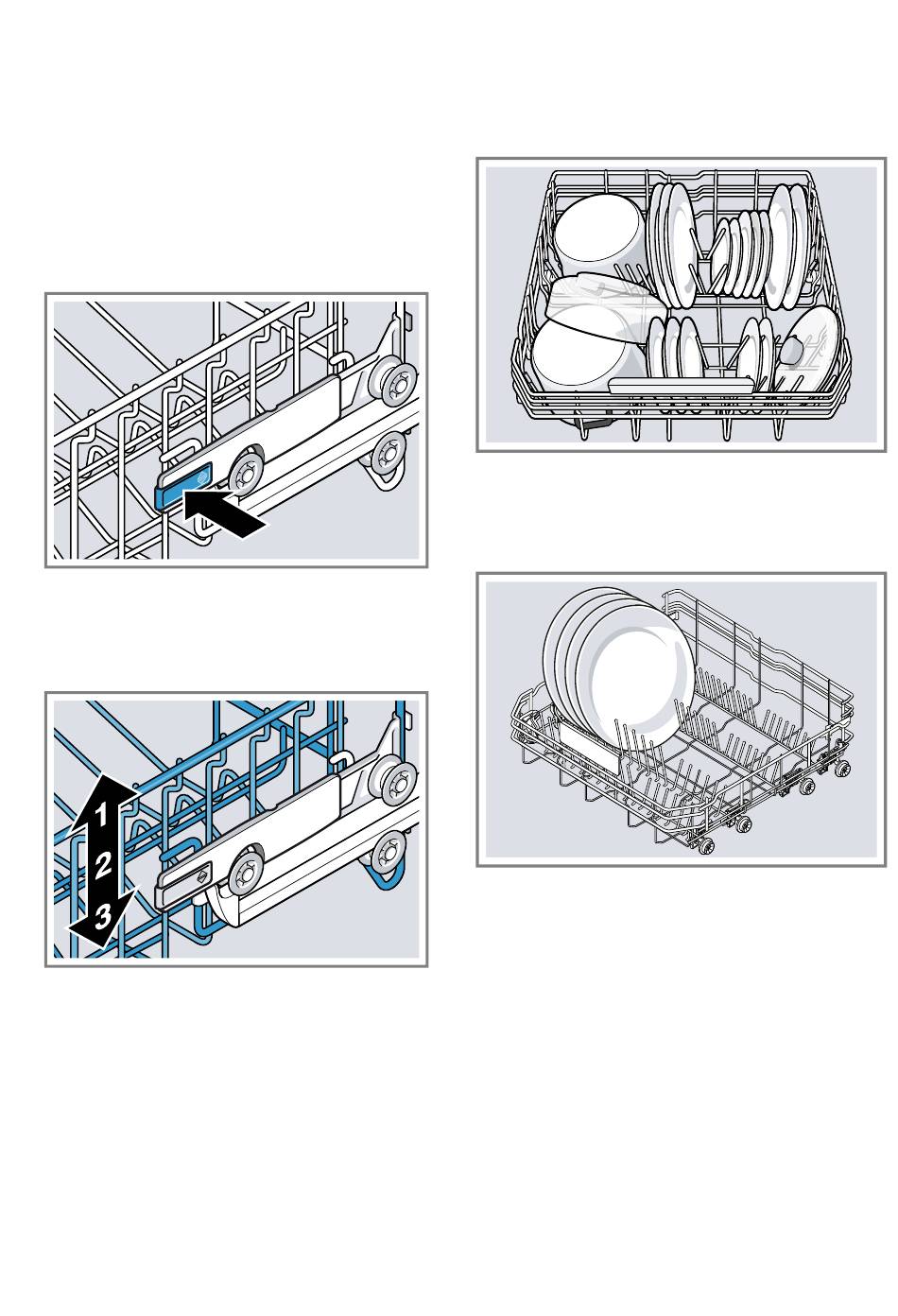 1
2
3