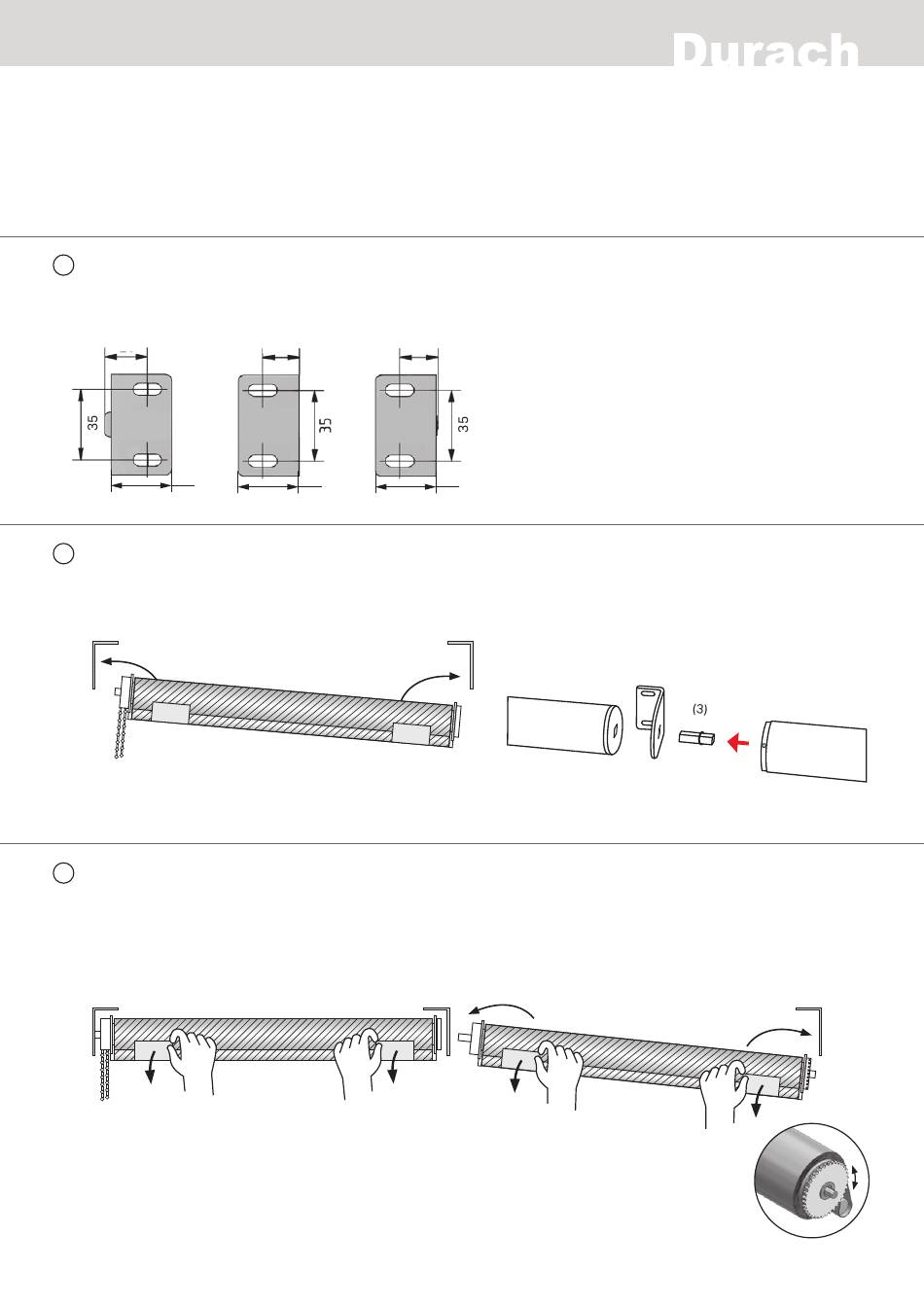 Durach

35

35

35

(3)