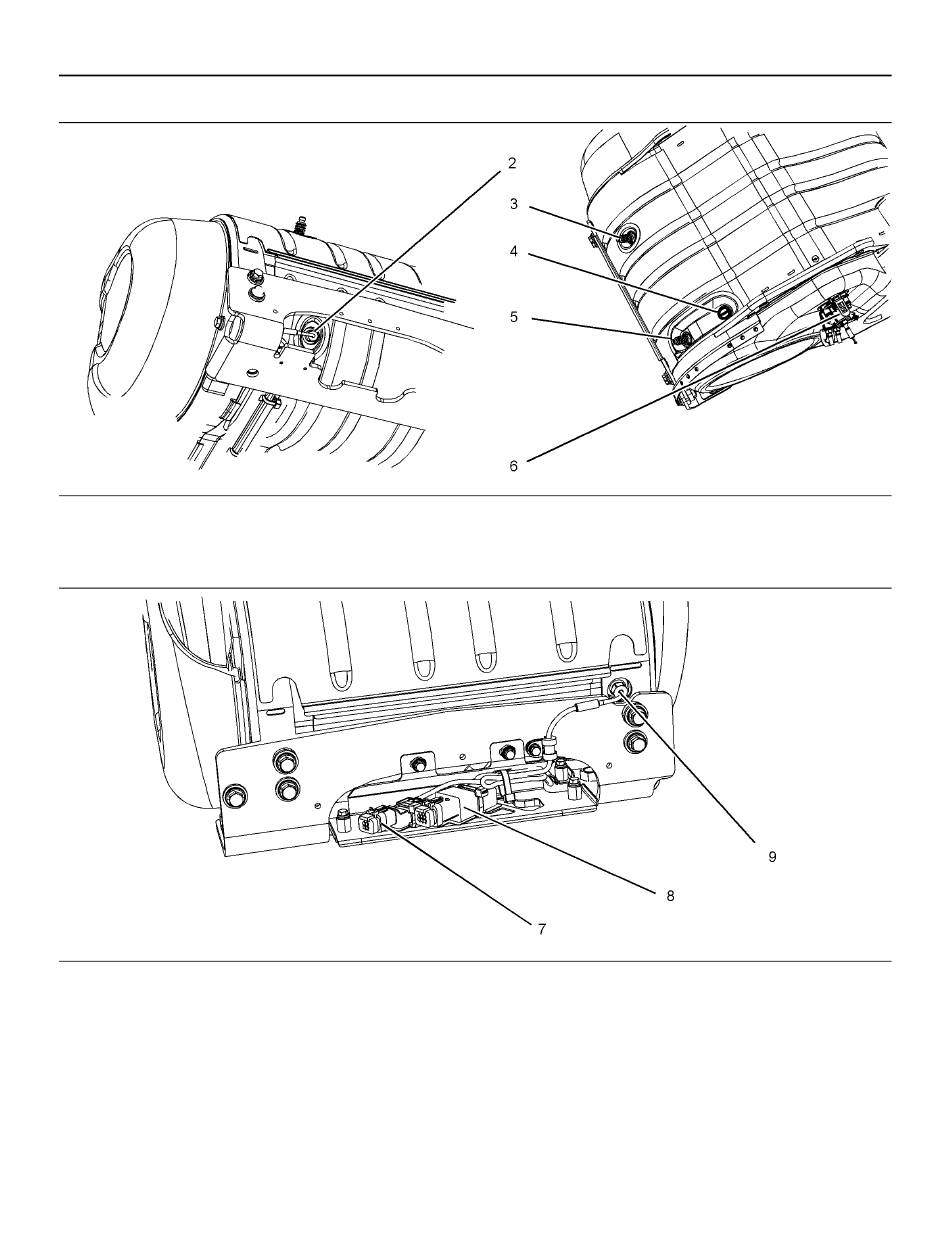 2

3

4

5

6

9

8

7