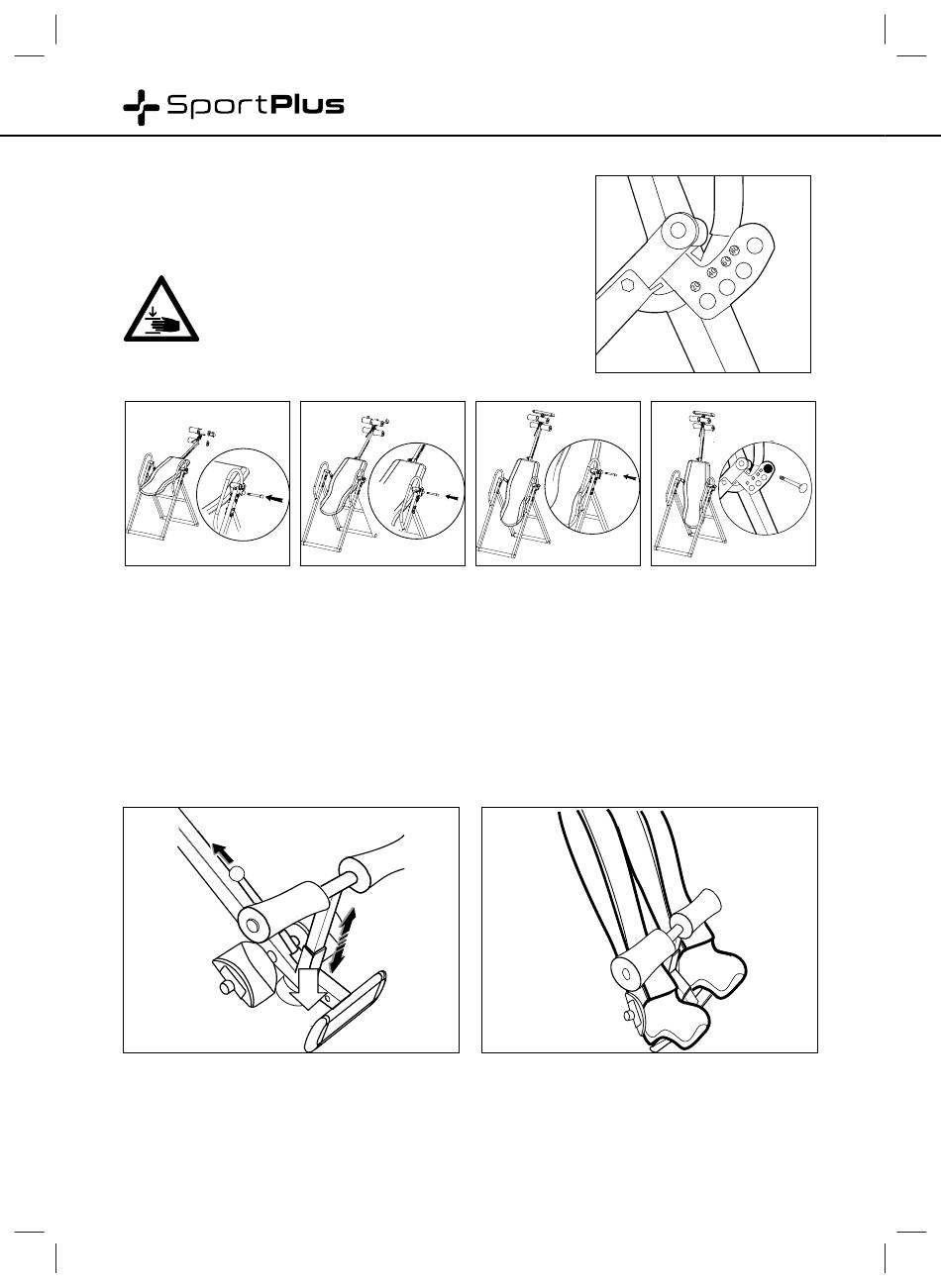 SportPlus