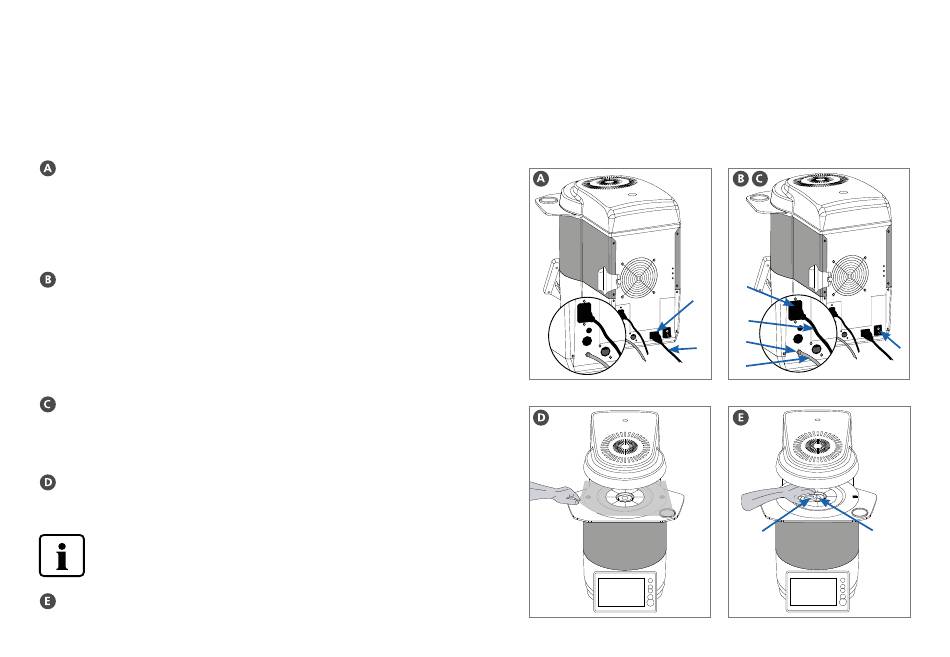 A

B

C

D

i

E

A

B C

D

E