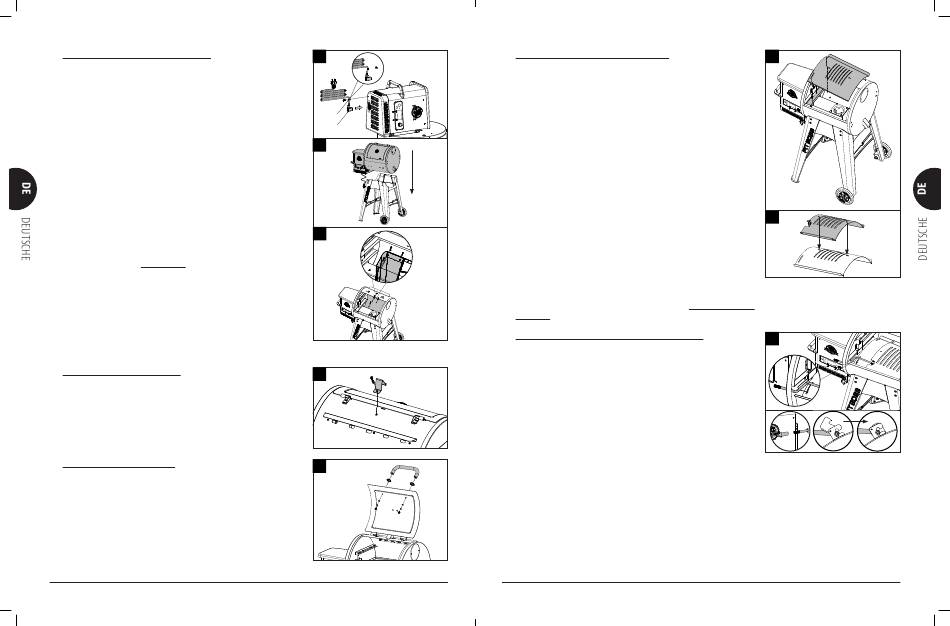 DE
DEUTSCHE

DE
DEUTSCHE