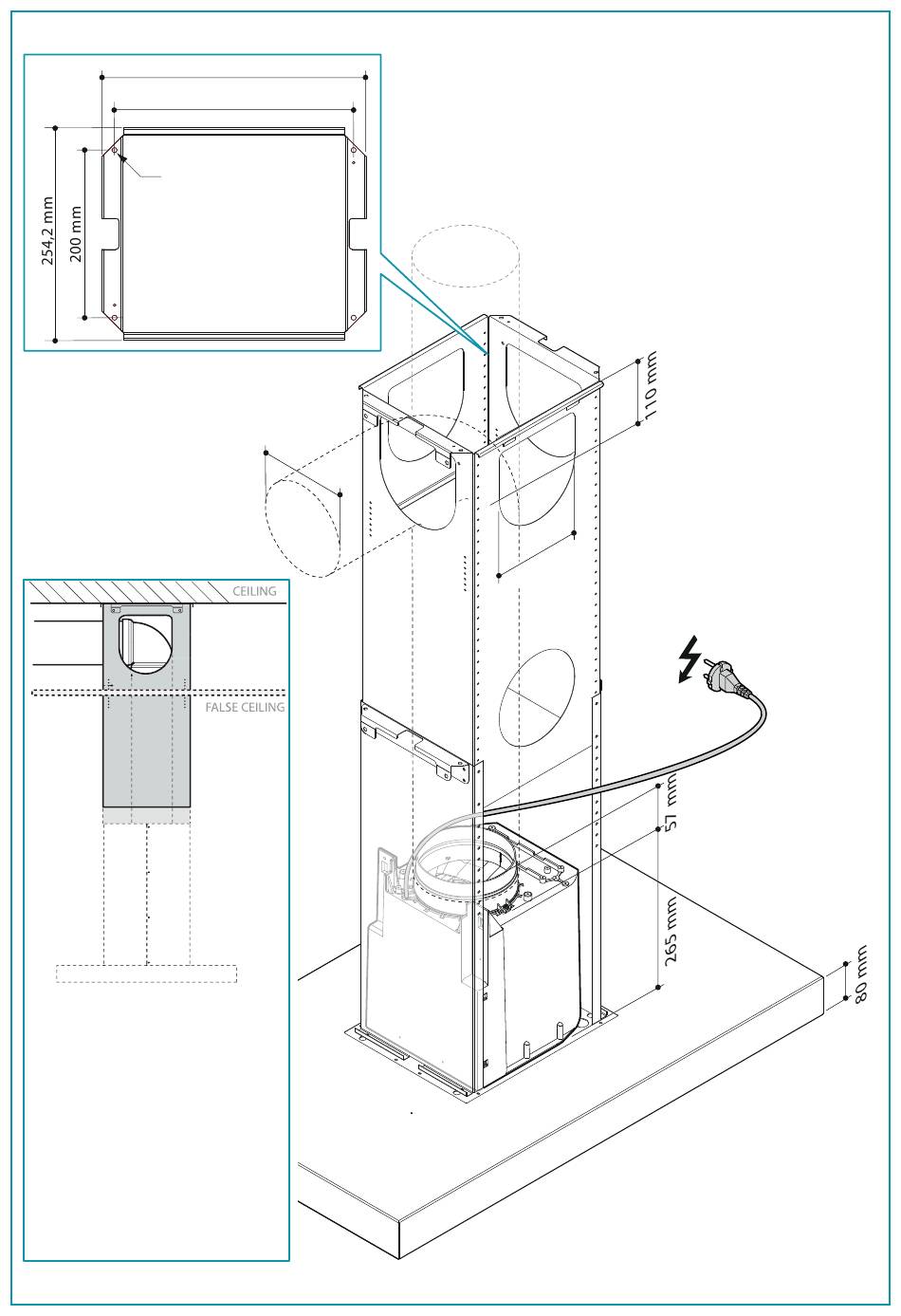 254,2 mm
200 mm
110 mm
CEILING
FALSE CEILING
57 mm
265 mm
80 mm