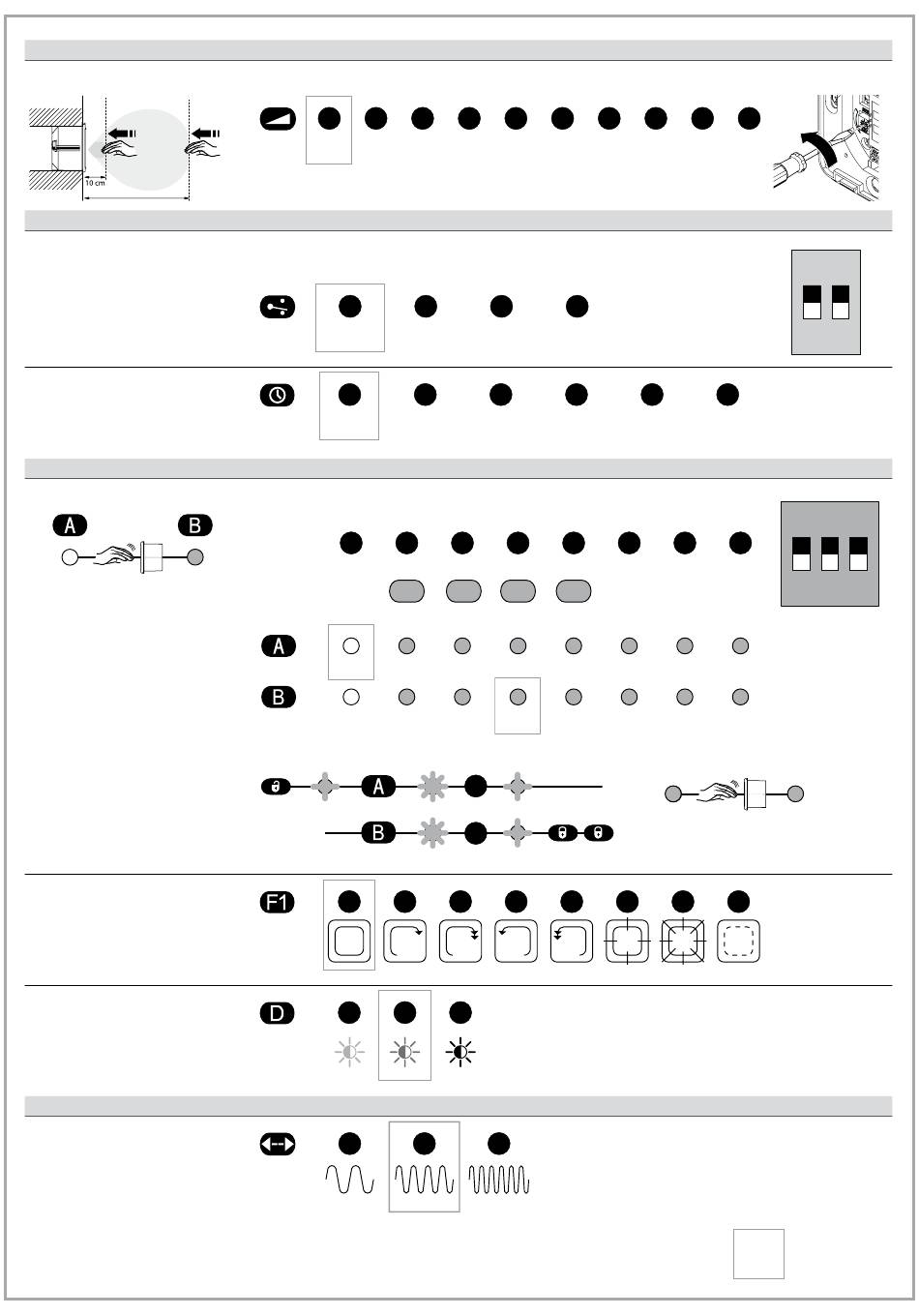 10 cm

A B

A

B

A

B

F1

D