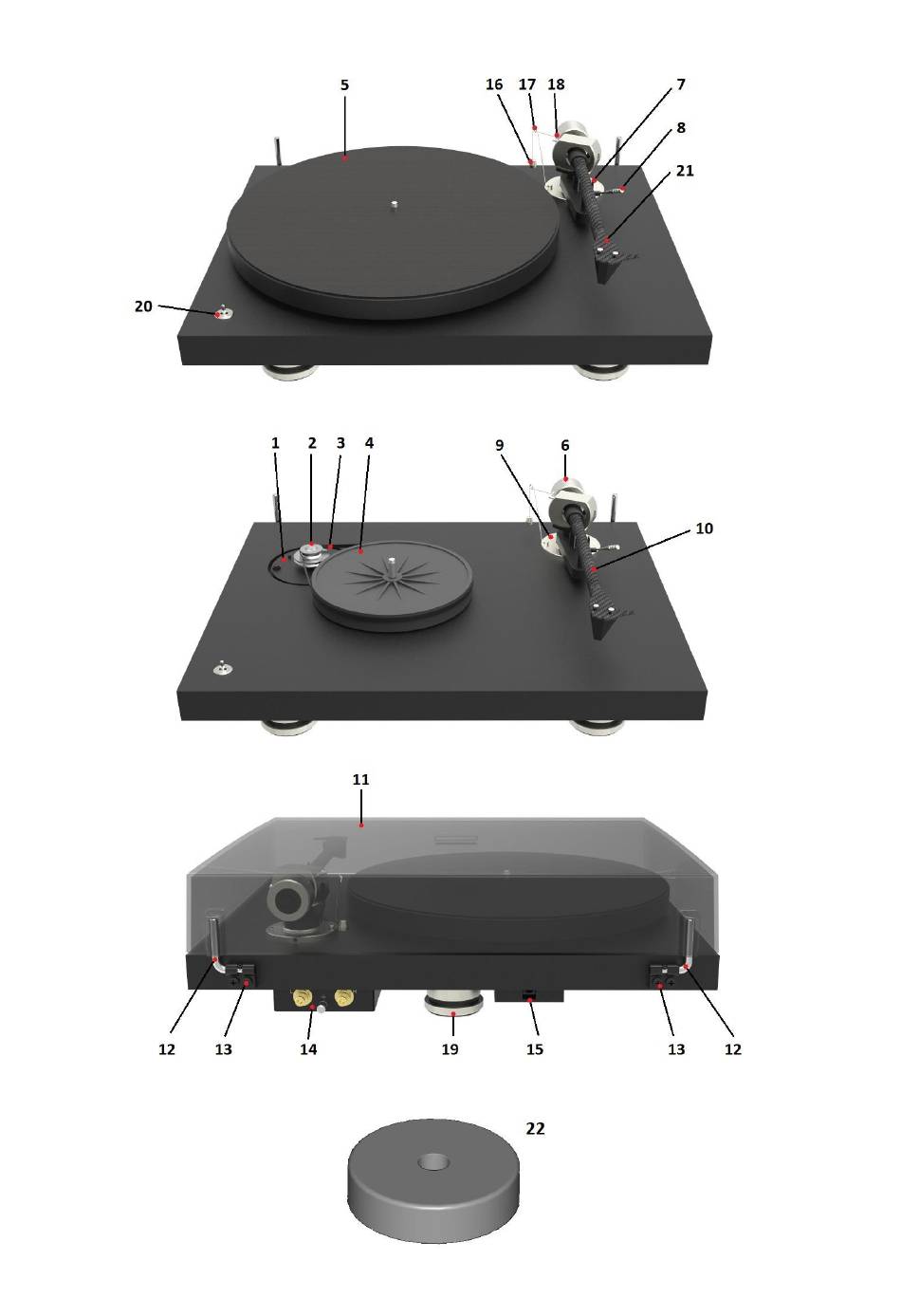 5
16 17 18
7
8
21
20

1 2 3 4
9
6
10

11
12 13 14 19 15 13 12

22