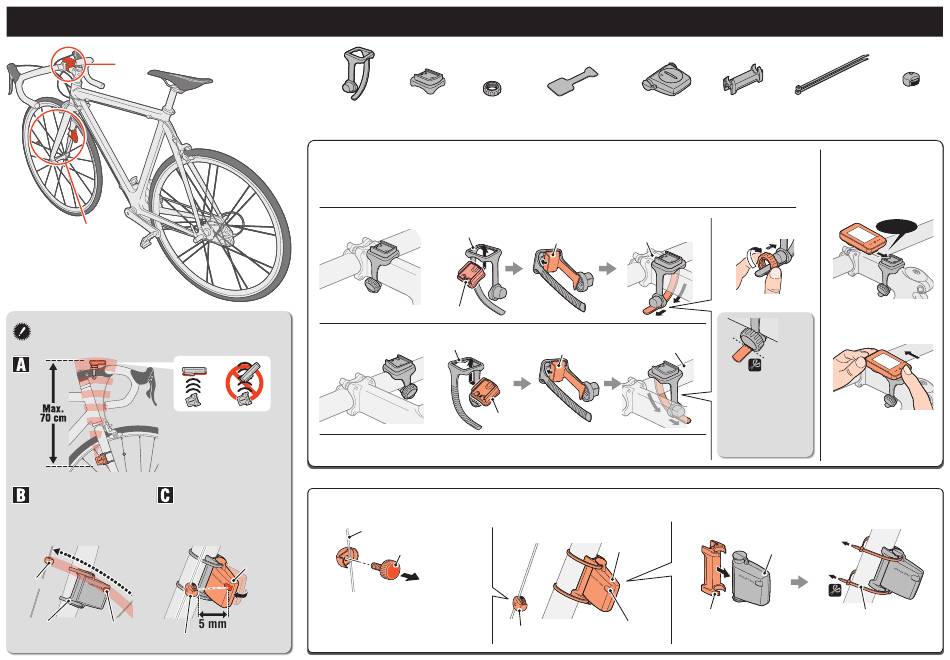 A

Max.
70 cm

B

C

5 mm