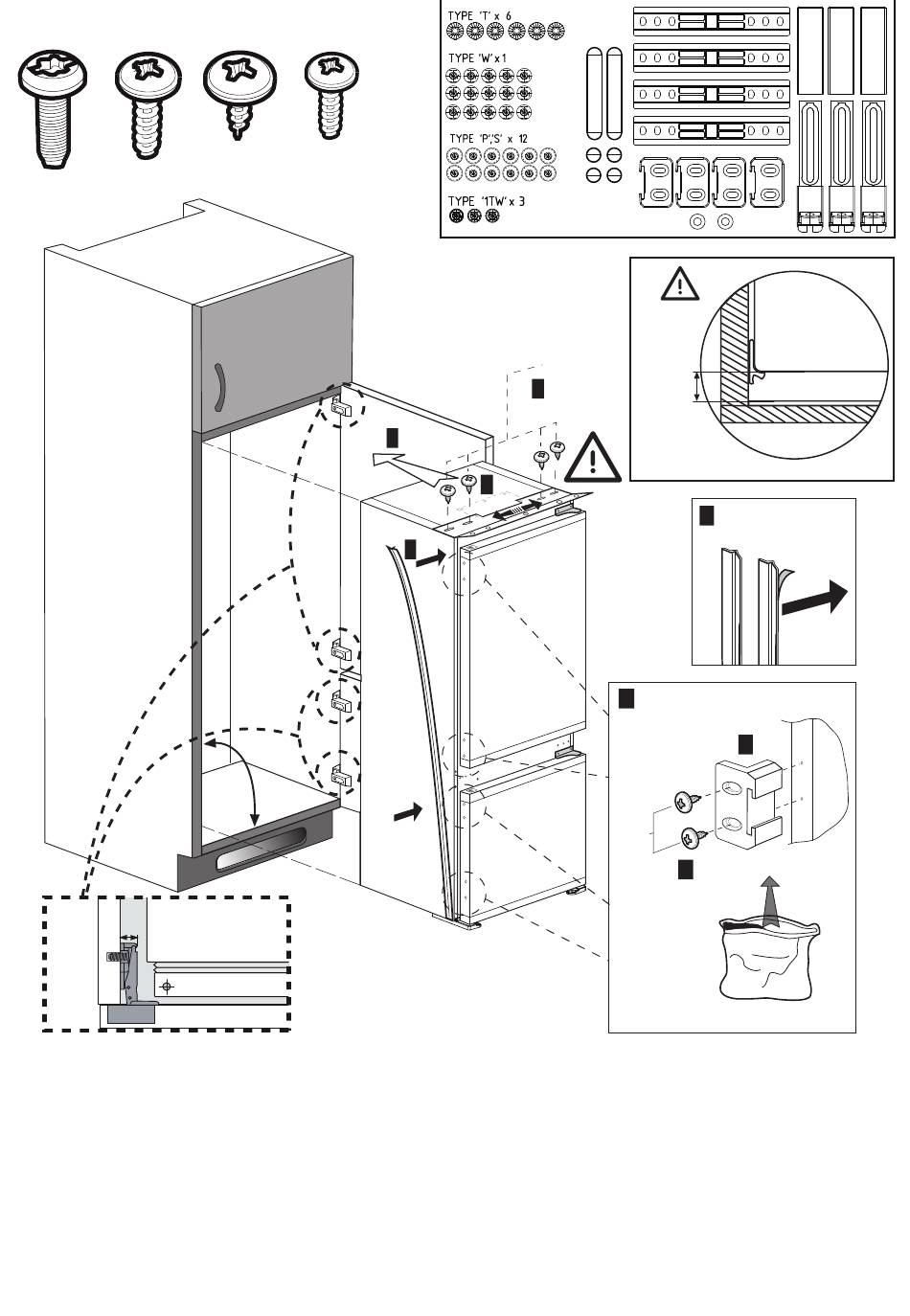 TYPE 'T' x 6

TYPE 'W' x 1

TYPE 'P','S' x 12

TYPE '1TW' x 3