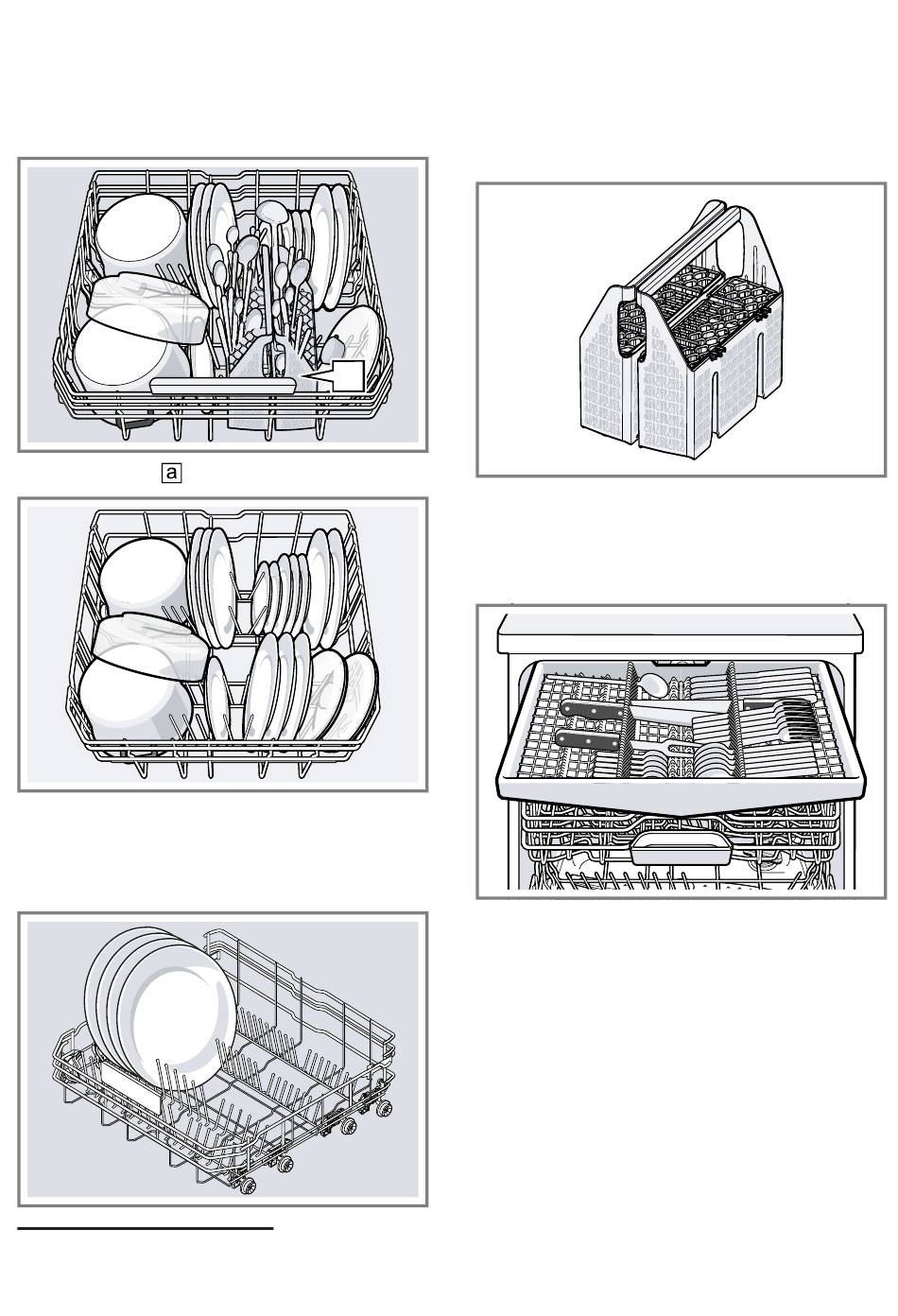 a