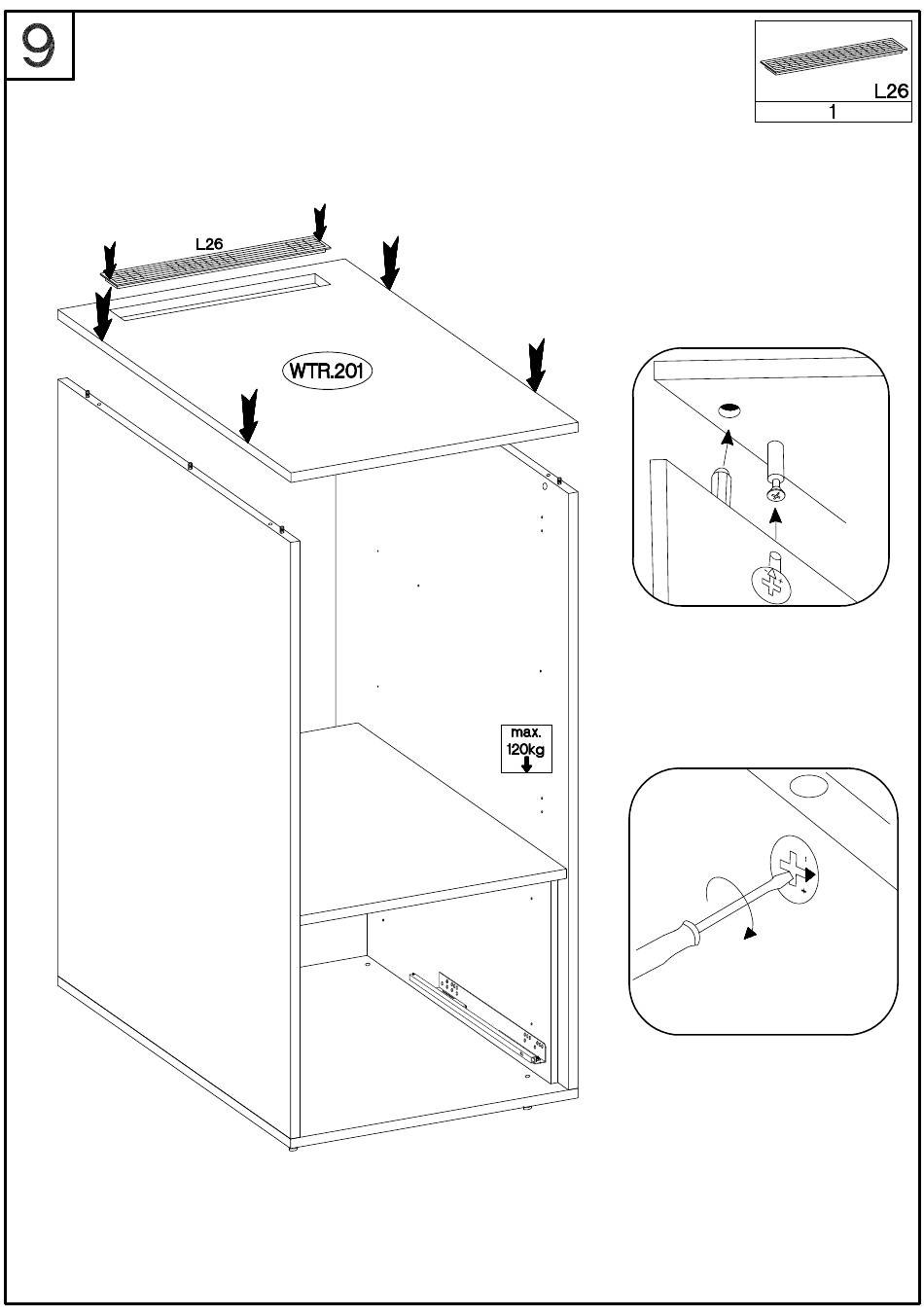 9

L26
1

L26

WTR.201

max.
120kg