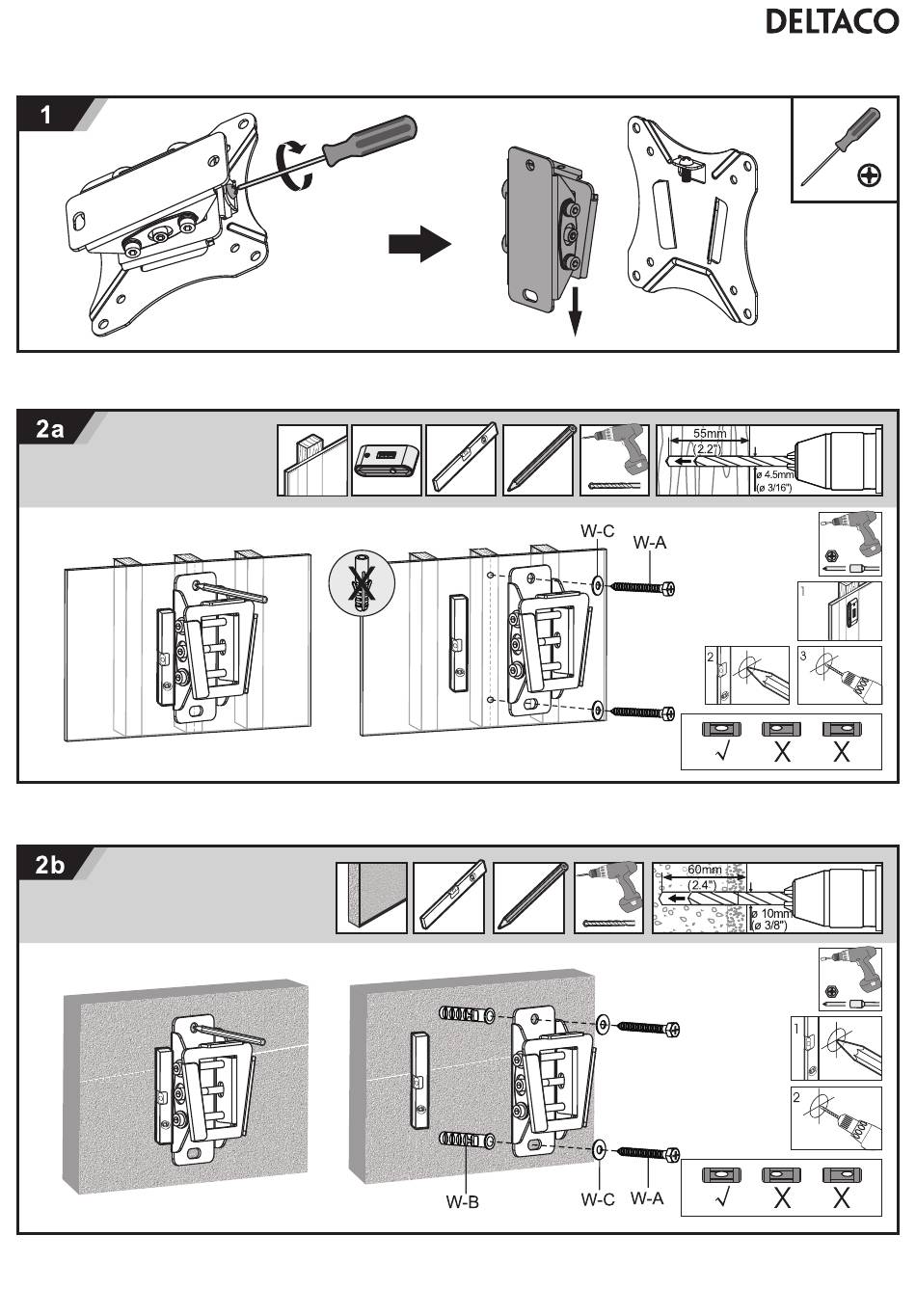 DELTACO

1

2a

55mm
(2.2")
ø 4.5mm
(ø 3/16")

W-C
W-A

1
2
3

√
X
X

2b

60mm
(2.4")
ø 10mm
(ø 3/8")

1
2

W-B
W-C
W-A

√
X
X