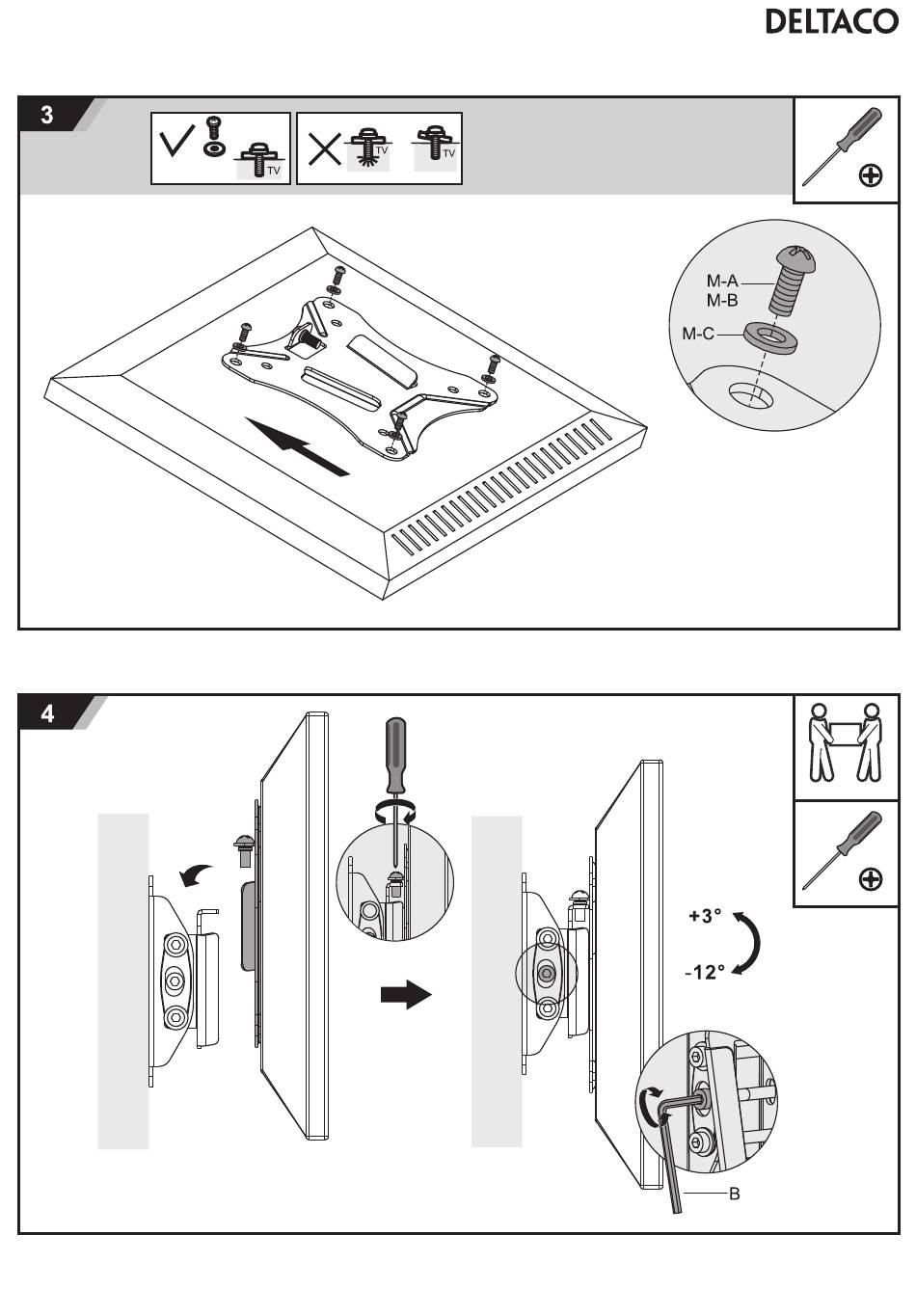 DELTACO

3

TV

TV

TV

M-A
M-B

M-C

4

+3°

-12°

B